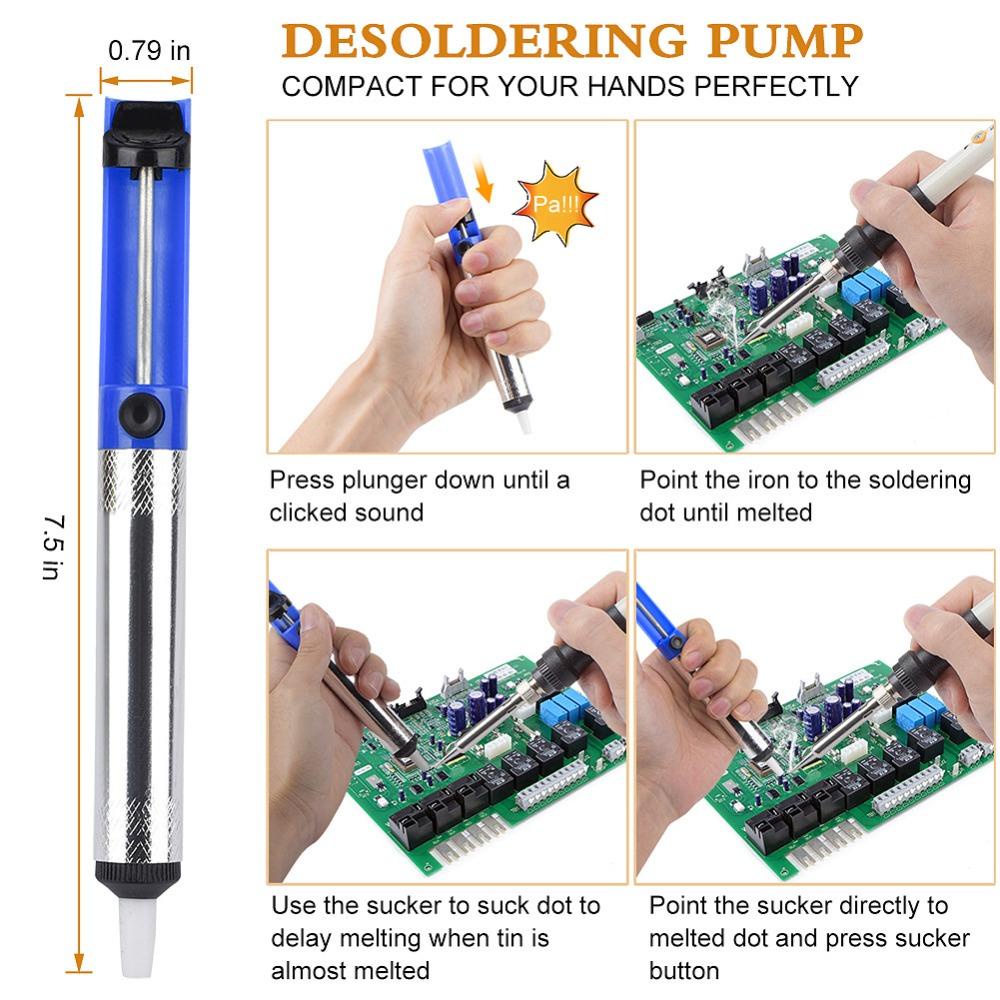 0.79 in

7.5 in

DESOLDERING PUMP
COMPACT FOR YOUR HANDS PERFECTLY

Pa!!!

Press plunger down until a clicked sound

Point the iron to the soldering dot until melted

Use the sucker to suck dot to delay melting when tin is almost melted

Point the sucker directly to melted dot and press sucker button