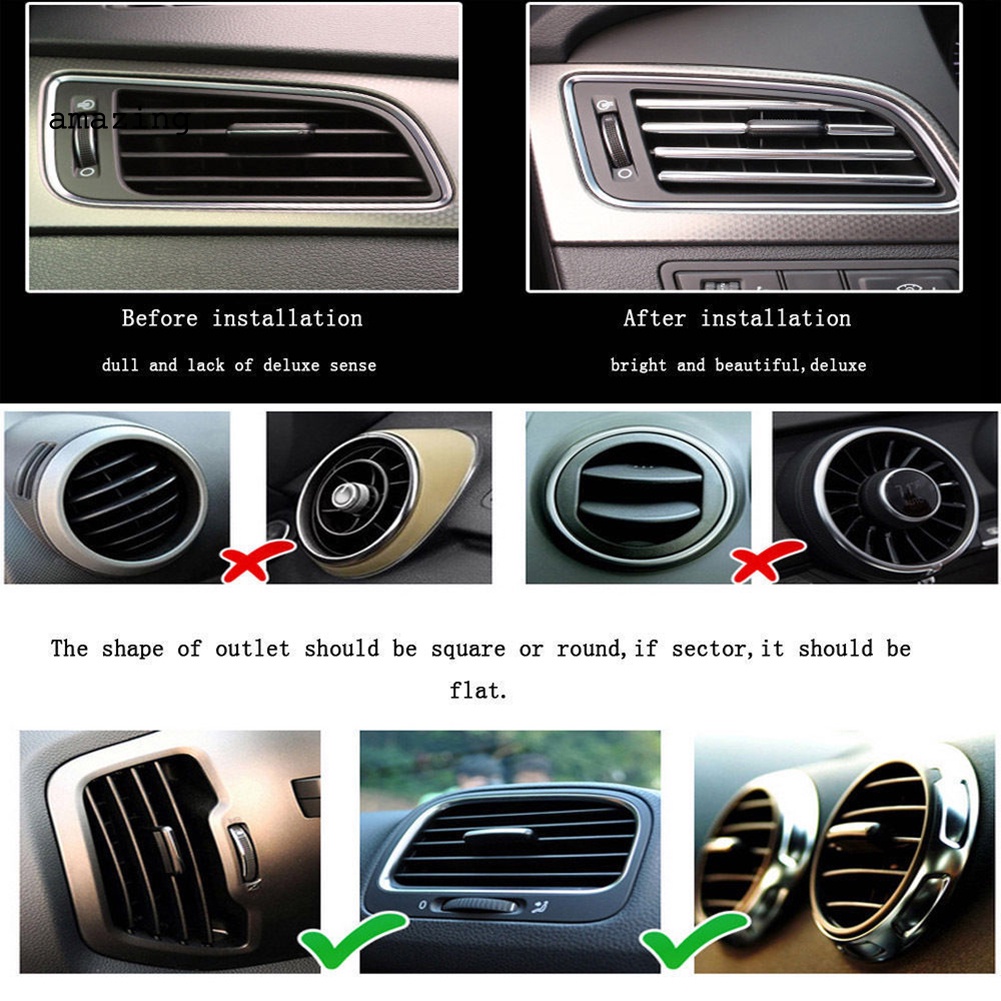 amazing

Before installation

dull and lack of deluxe sense

After installation

bright and beautiful,deluxe

The shape of outlet should be square or round,if sector,it should be flat.