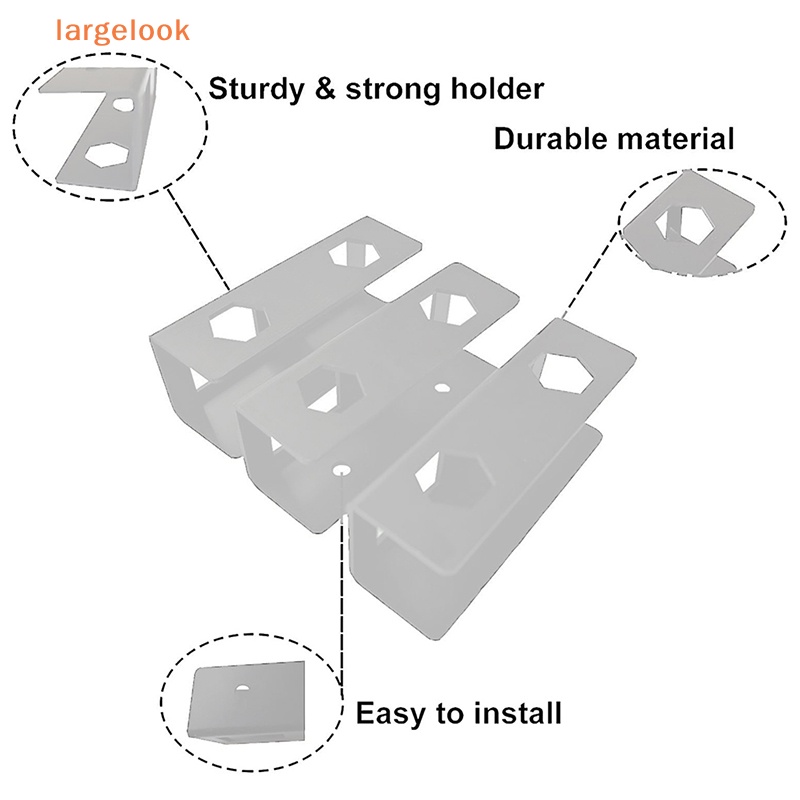 largelook

Sturdy & strong holder

Durable material

Easy to install