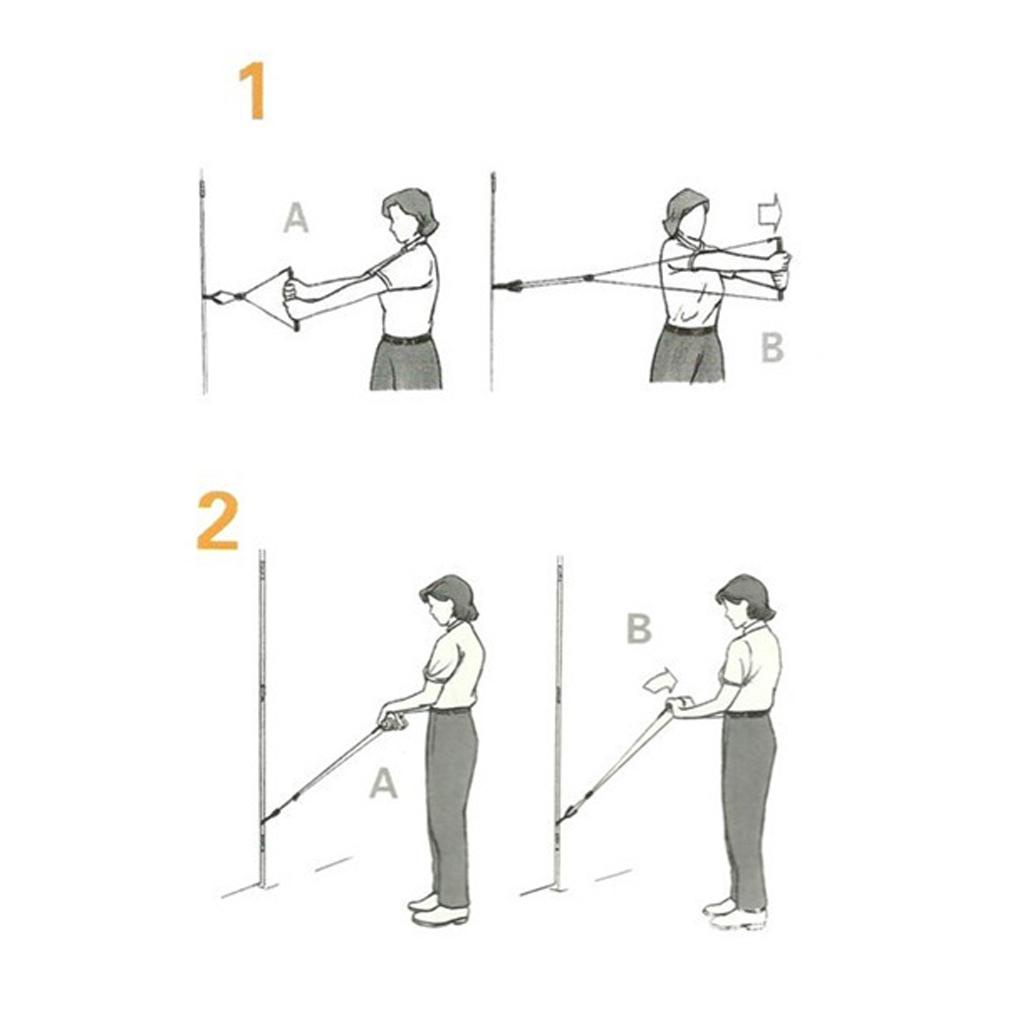 1

A

B

2

A

B