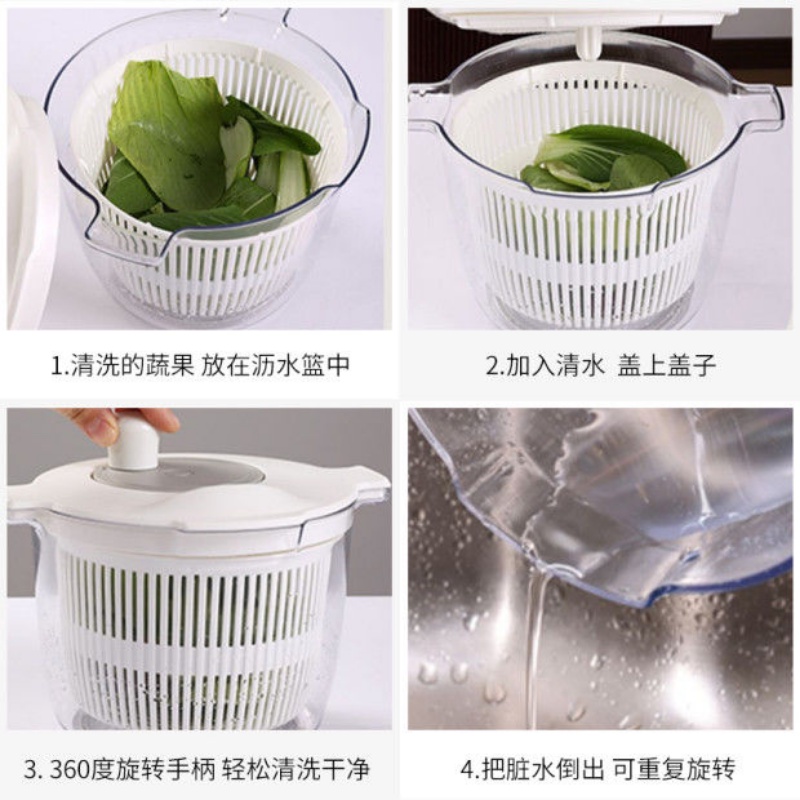 1.清洗的蔬果 放在沥水篮中

2.加入清水 盖上盖子

3. 360度旋转手柄 轻松清洗干净

4.把脏水倒出 可重复旋转