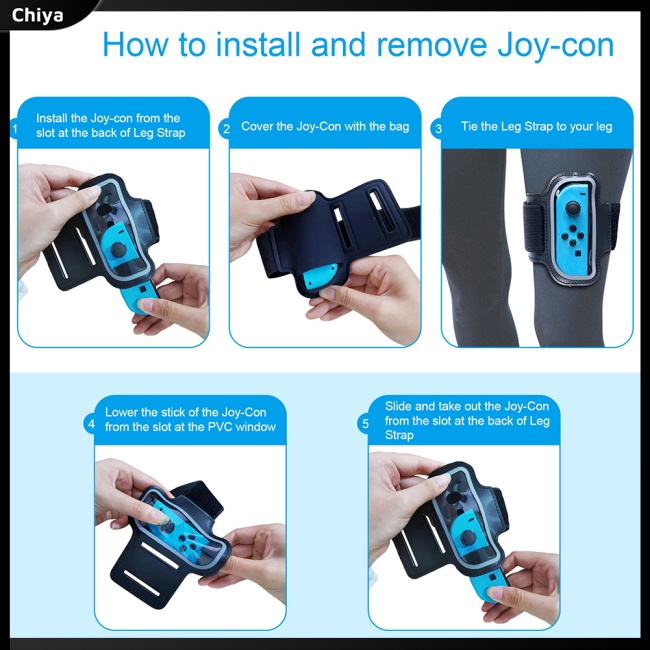 Chiya

How to install and remove Joy-con

1 Install the Joy-con from the slot at the back of Leg Strap

2 Cover the Joy-Con with the bag

3 Tie the Leg Strap to your leg

4 Lower the stick of the Joy-Con from the slot at the PVC window

5 Slide and take out the Joy-Con from the slot at the back of Leg Strap