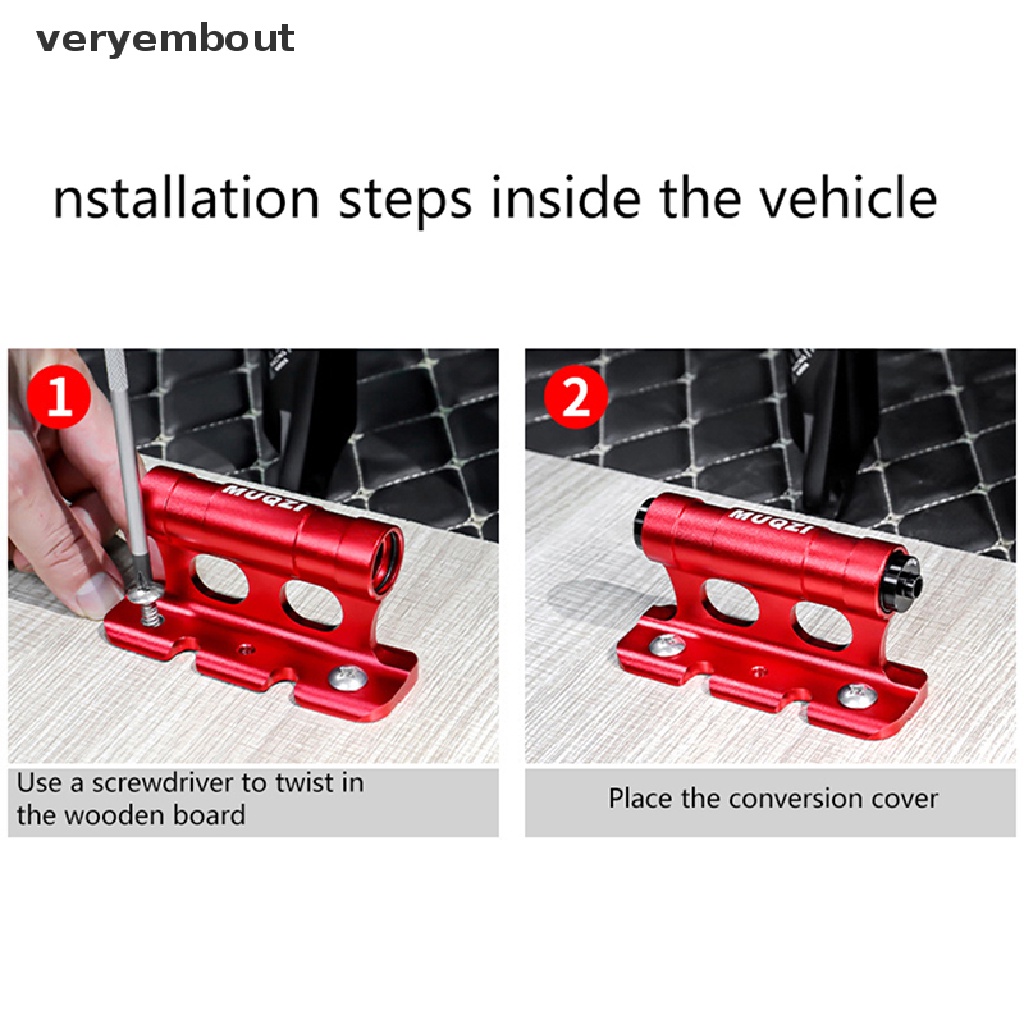 veryembout

nstallation steps inside the vehicle

1

MUQZI

Use a screwdriver to twist in the wooden board

2

MUQZI

Place the conversion cover