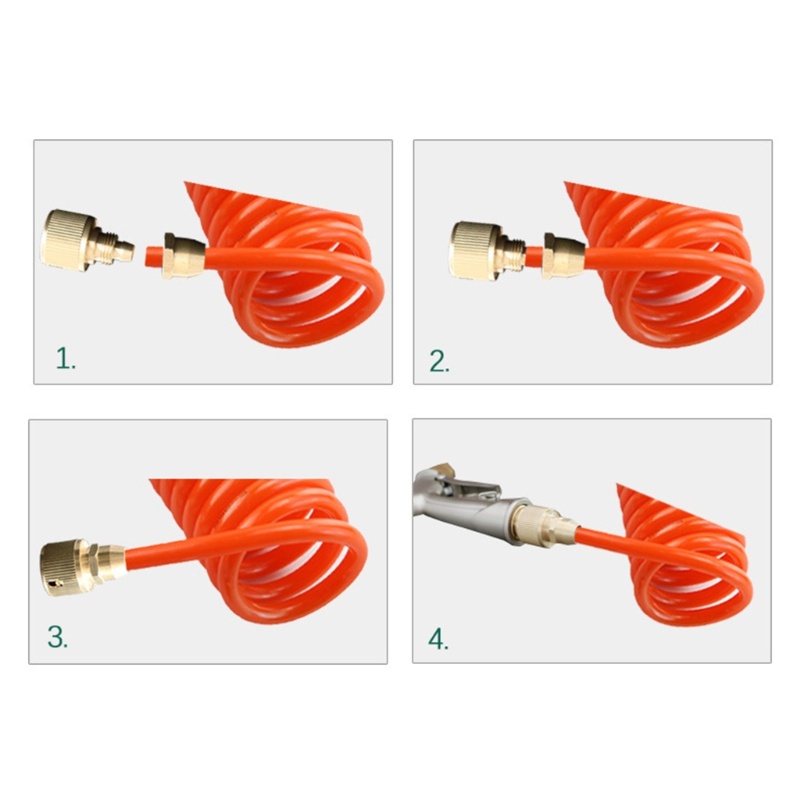 1.

2.

3.

4.