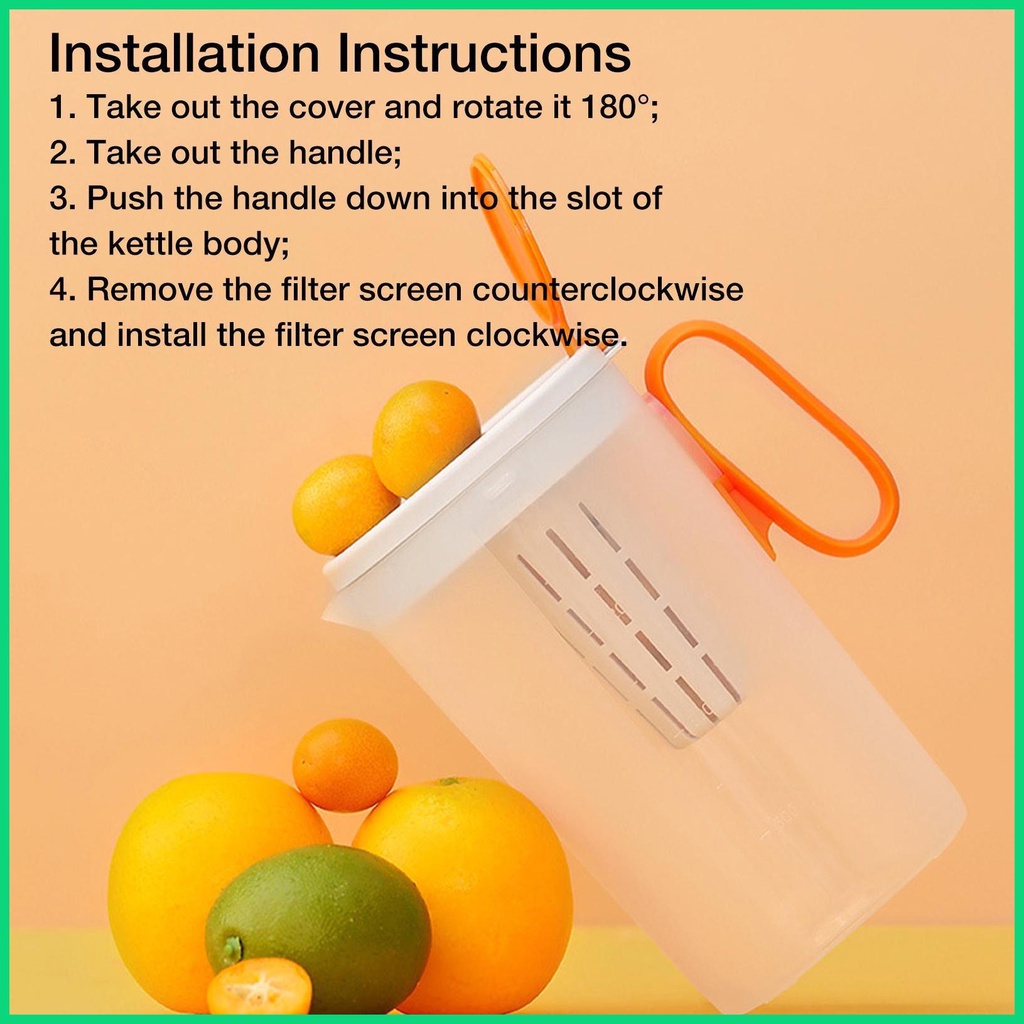 Installation Instructions
1. Take out the cover and rotate it 180°;
2. Take out the handle;
3. Push the handle down into the slot of the kettle body;
4. Remove the filter screen counterclockwise and install the filter screen clockwise.