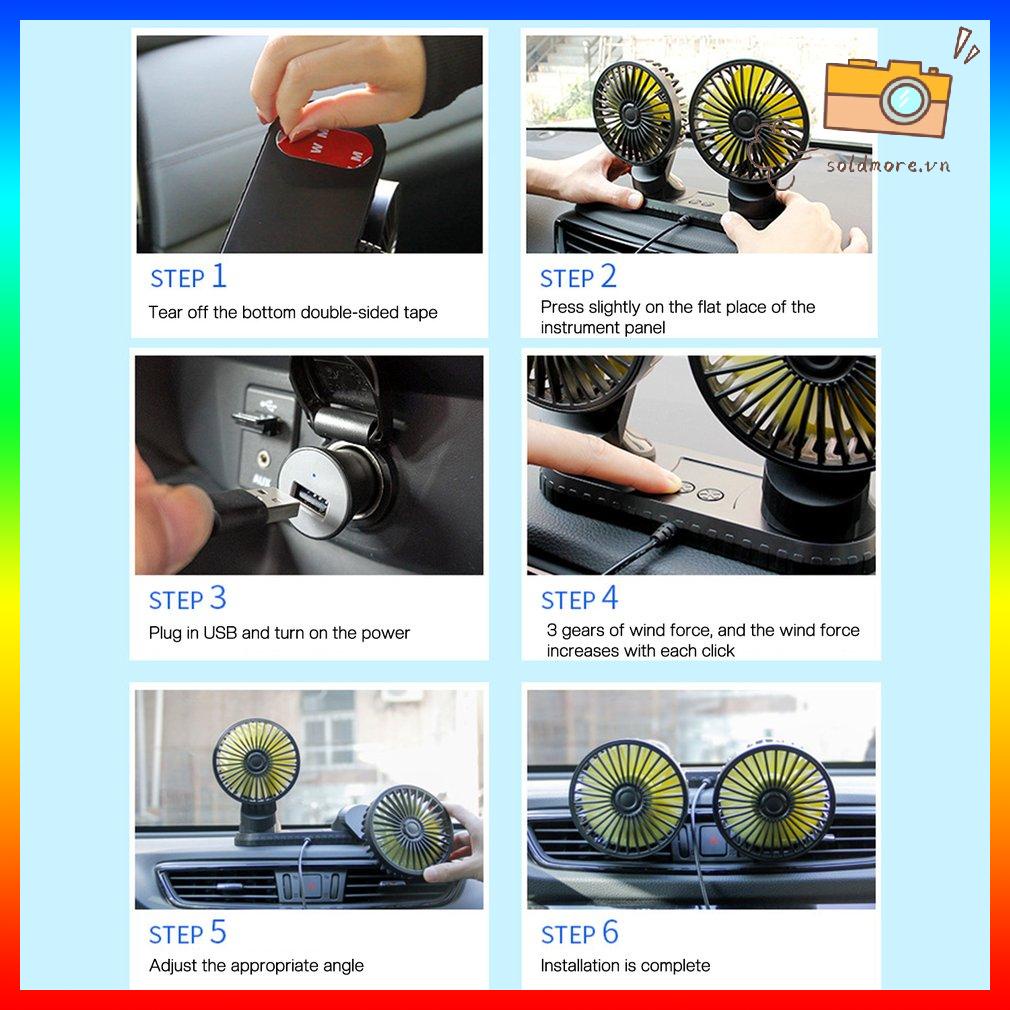 soldmore.vn

STEP 1
Tear off the bottom double-sided tape

STEP 2
Press slightly on the flat place of the instrument panel

STEP 3
Plug in USB and turn on the power

STEP 4
3 gears of wind force, and the wind force increases with each click

STEP 5
Adjust the appropriate angle

STEP 6
Installation is complete