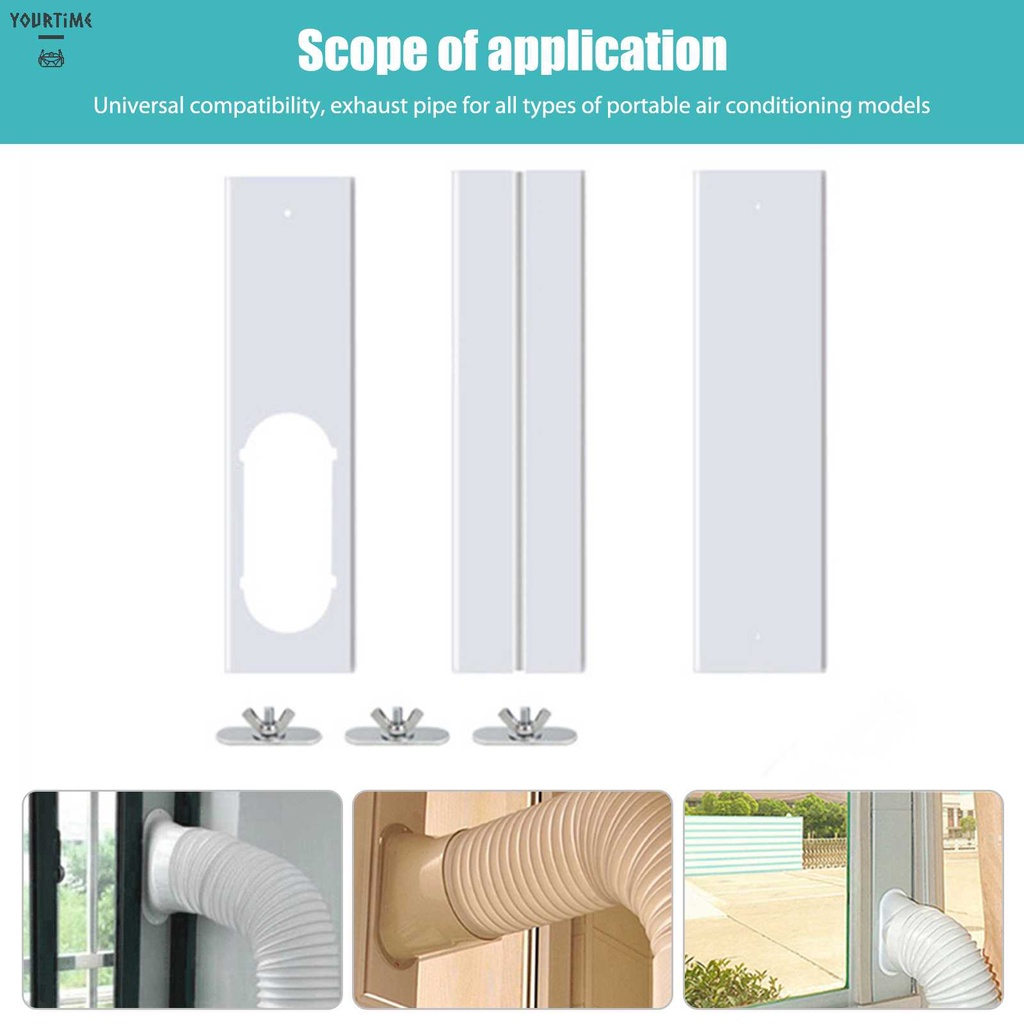 YOURTIME

Scope of application

Universal compatibility, exhaust pipe for all types of portable air conditioning models