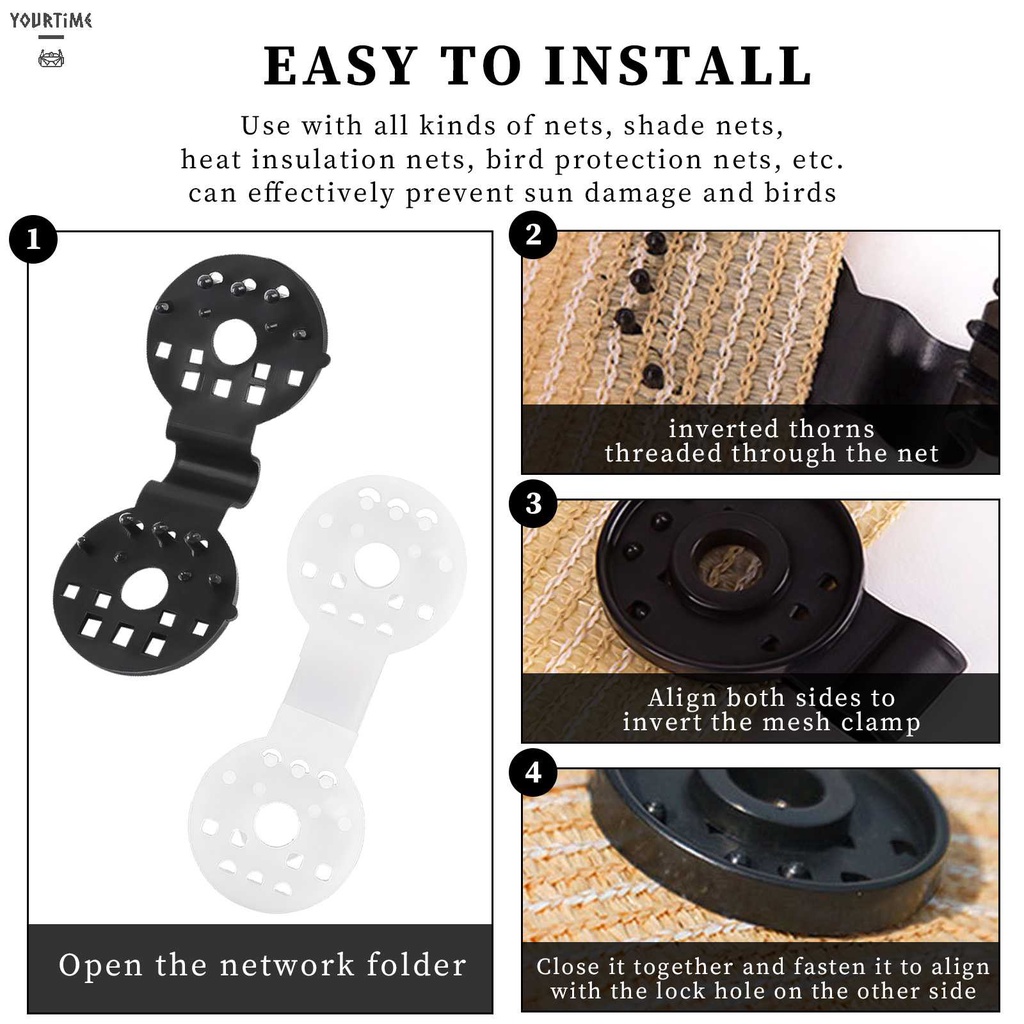 YOURTIME

EASY TO INSTALL

Use with all kinds of nets, shade nets, heat insulation nets, bird protection nets, etc. can effectively prevent sun damage and birds

1

Open the network folder

2

inverted thorns threaded through the net

3

Align both sides to invert the mesh clamp

4

Close it together and fasten it to align with the lock hole on the other side