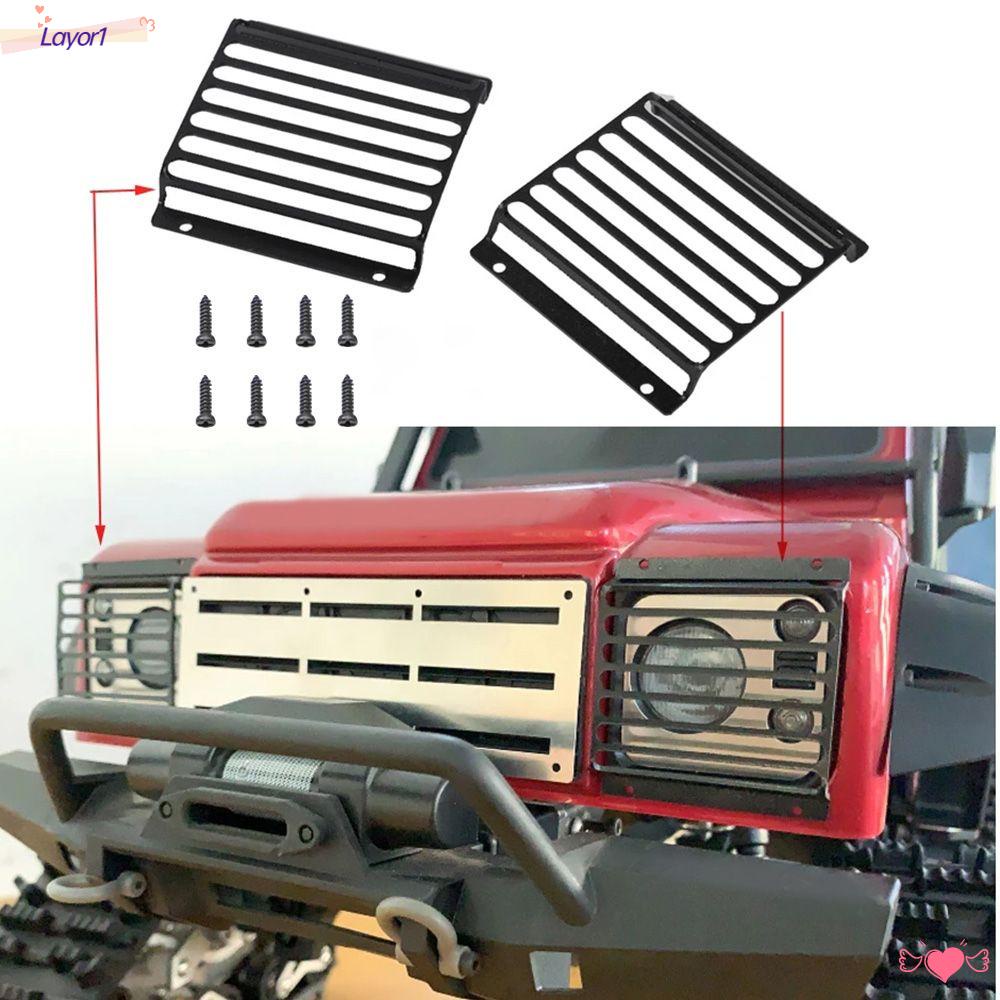 Layor1