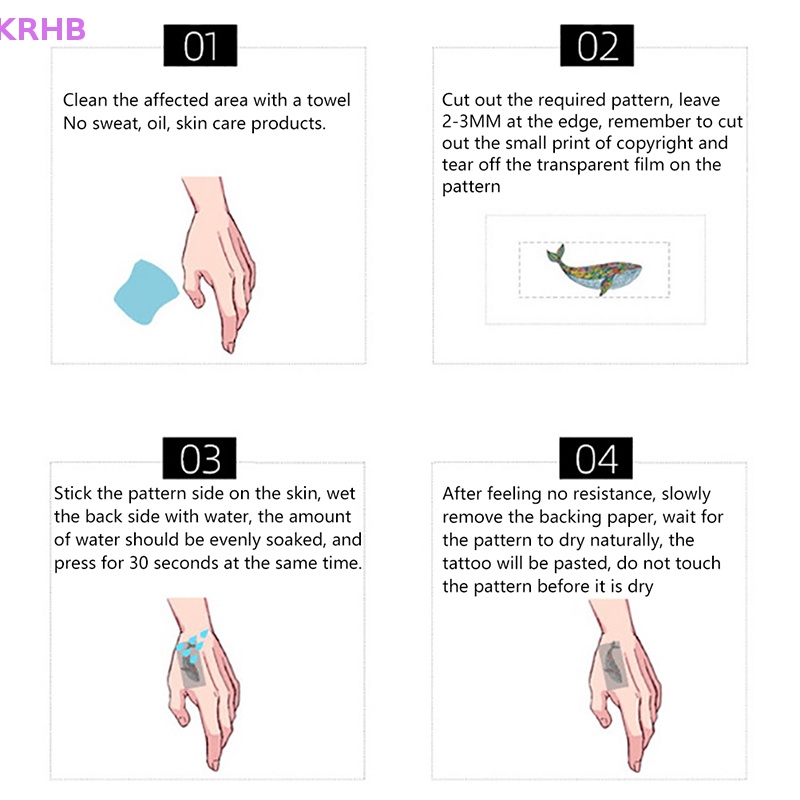 KRHB

01

Clean the affected area with a towel
No sweat, oil, skin care products.

02

Cut out the required pattern, leave 2-3MM at the edge, remember to cut out the small print of copyright and tear off the transparent film on the pattern

03

Stick the pattern side on the skin, wet the back side with water, the amount of water should be evenly soaked, and press for 30 seconds at the same time.

04

After feeling no resistance, slowly remove the backing paper, wait for the pattern to dry naturally, the tattoo will be pasted, do not touch the pattern before it is dry