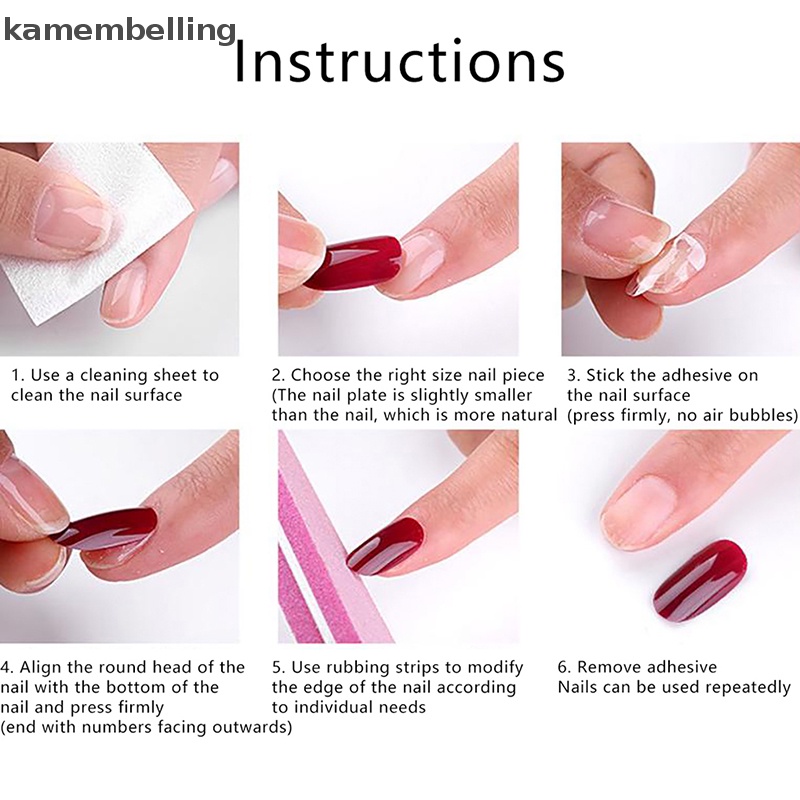 kamembelling

Instructions

1. Use a cleaning sheet to clean the nail surface

2. Choose the right size nail piece (The nail plate is slightly smaller than the nail, which is more natural

3. Stick the adhesive on the nail surface (press firmly, no air bubbles)

4. Align the round head of the nail with the bottom of the nail and press firmly (end with numbers facing outwards)

5. Use rubbing strips to modify the edge of the nail according to individual needs

6. Remove adhesive
Nails can be used repeatedly