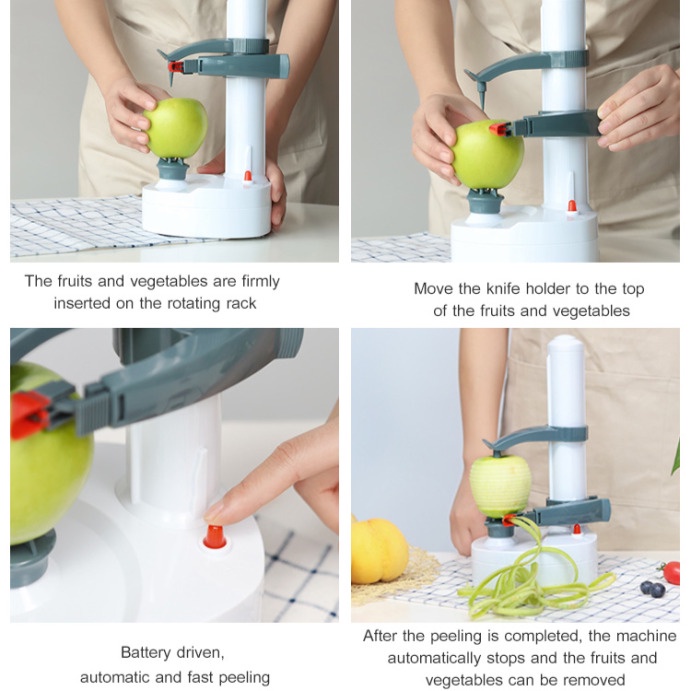 The fruits and vegetables are firmly inserted on the rotating rack

Move the knife holder to the top of the fruits and vegetables

Battery driven, automatic and fast peeling

After the peeling is completed, the machine automatically stops and the fruits and vegetables can be removed