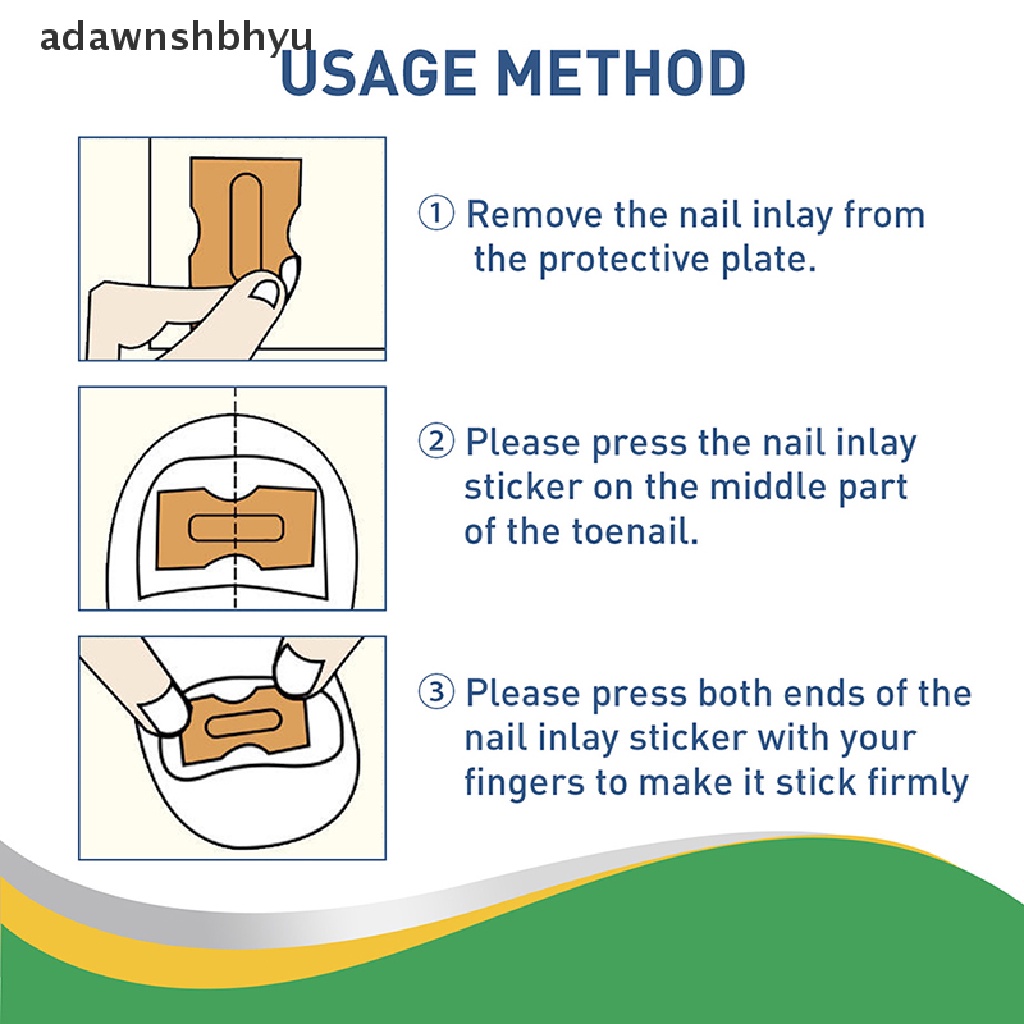 adawnshbhyu

USAGE METHOD

① Remove the nail inlay from the protective plate.

② Please press the nail inlay sticker on the middle part of the toenail.

③ Please press both ends of the nail inlay sticker with your fingers to make it stick firmly