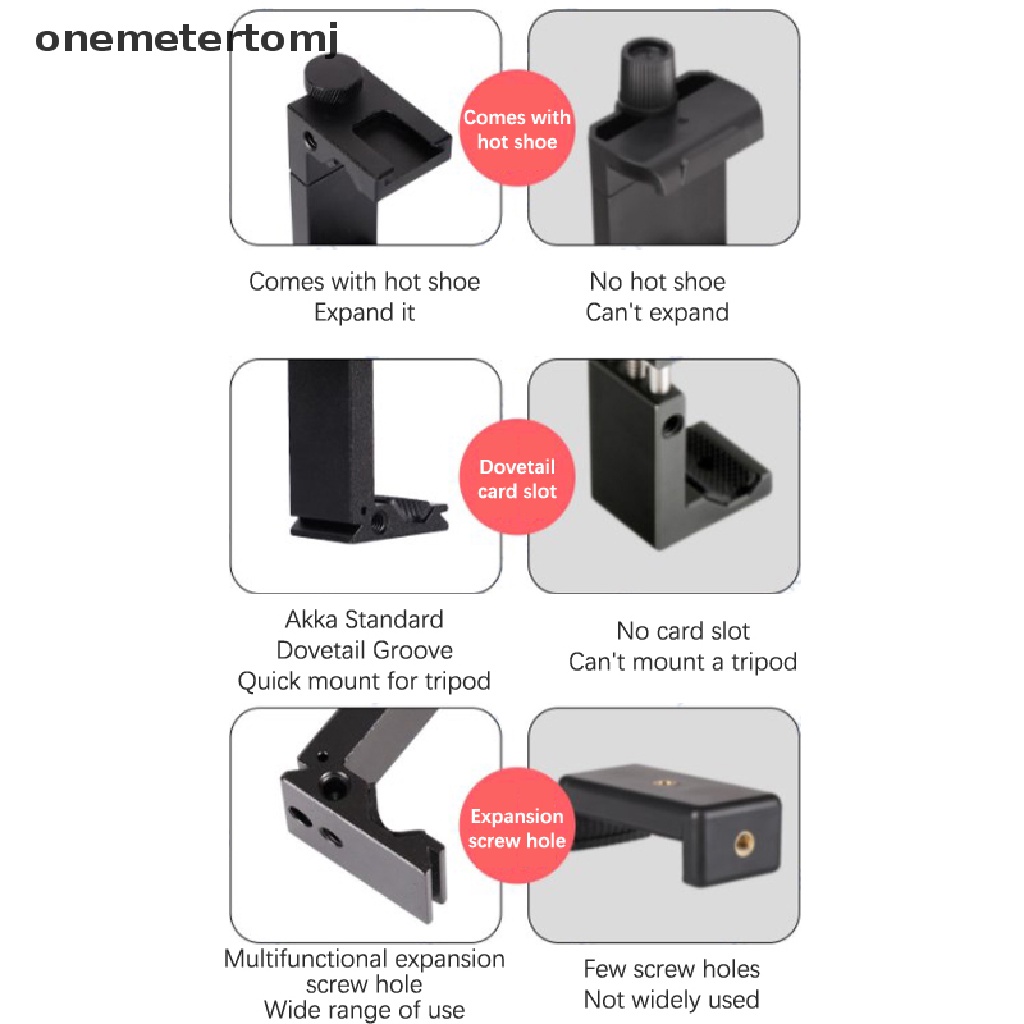 onemetertomj

Comes with hot shoe

Comes with hot shoe
Expand it

No hot shoe
Can't expand

Dovetail card slot

Akka Standard
Dovetail Groove
Quick mount for tripod

No card slot
Can't mount a tripod

Expansion screw hole

Multifunctional expansion screw hole
Wide range of use

Few screw holes
Not widely used