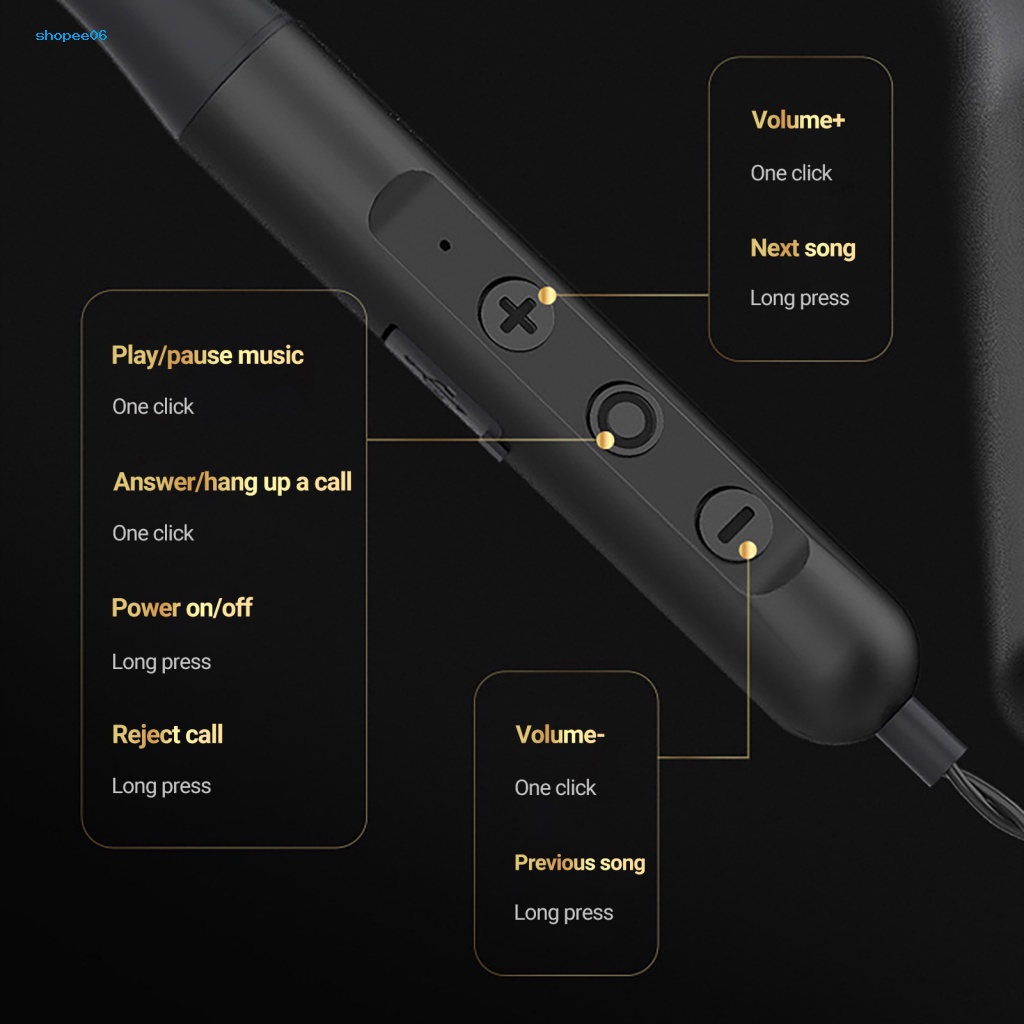 shopee06

Volume+

One click

Next song

Long press

Play/pause music

One click

Answer/hang up a call

One click

Power on/off

Long press

Reject call

Long press

Volume-

One click

Previous song

Long press