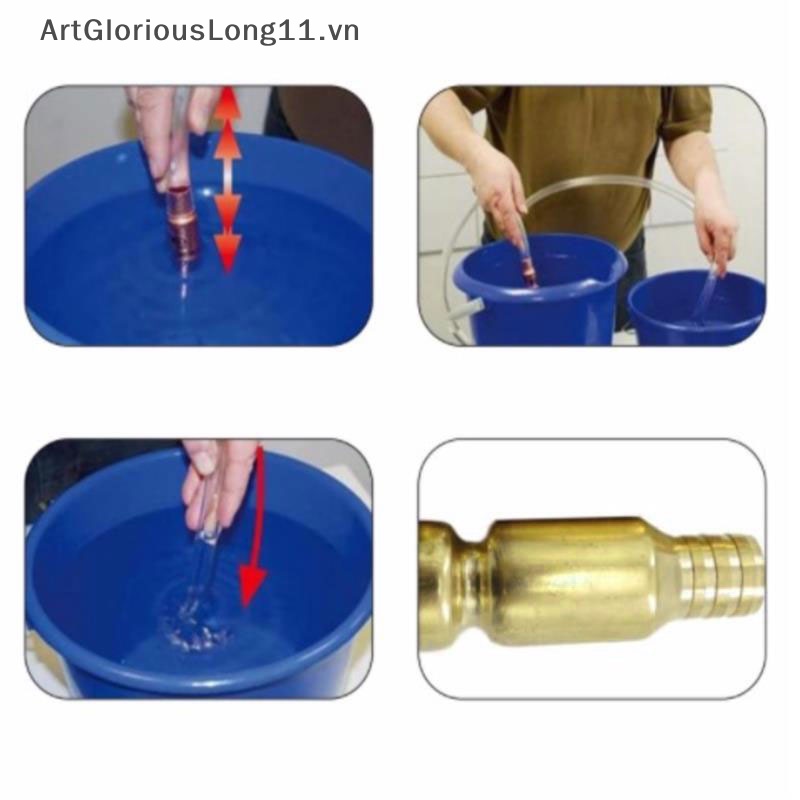 ArtGloriousLong11.vn