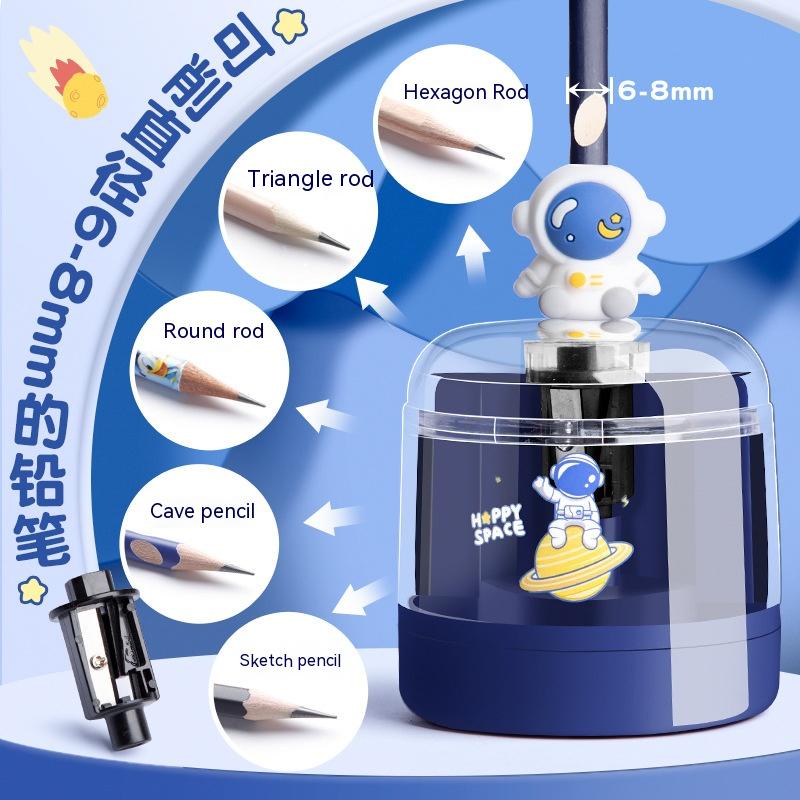 可削直径6-8mm的铅笔

Hexagon Rod

6-8mm

Triangle rod

Round rod

Cave pencil

Sketch pencil

HAPPY SPACE