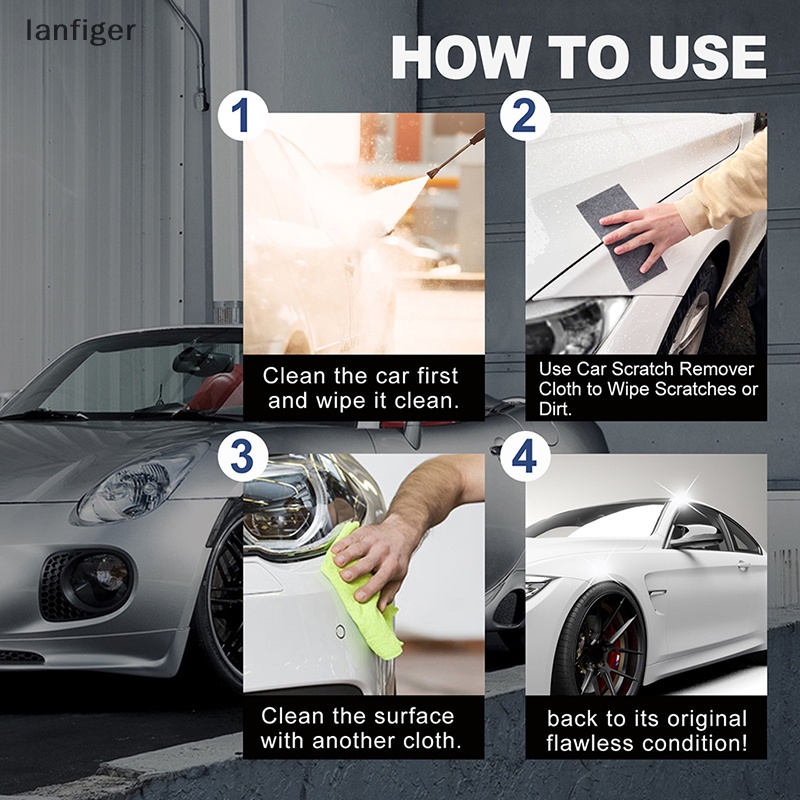 lanfiger

HOW TO USE

1

Clean the car first and wipe it clean.

2

Use Car Scratch Remover Cloth to Wipe Scratches or Dirt.

3

Clean the surface with another cloth.

4

back to its original flawless condition!