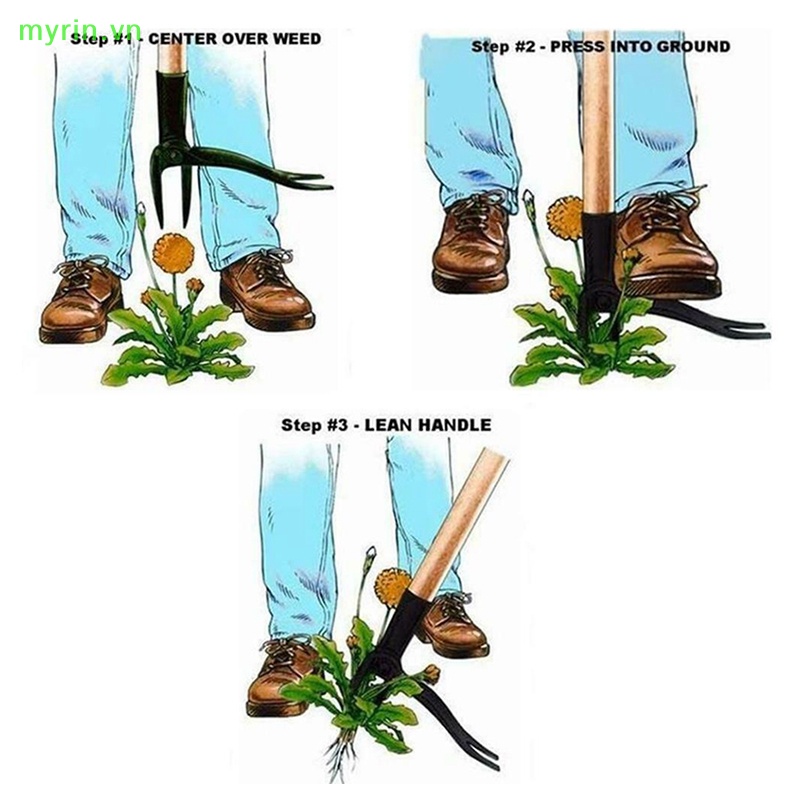 myrin.vn

Step #1 - CENTER OVER WEED

Step #2 - PRESS INTO GROUND

Step #3 - LEAN HANDLE