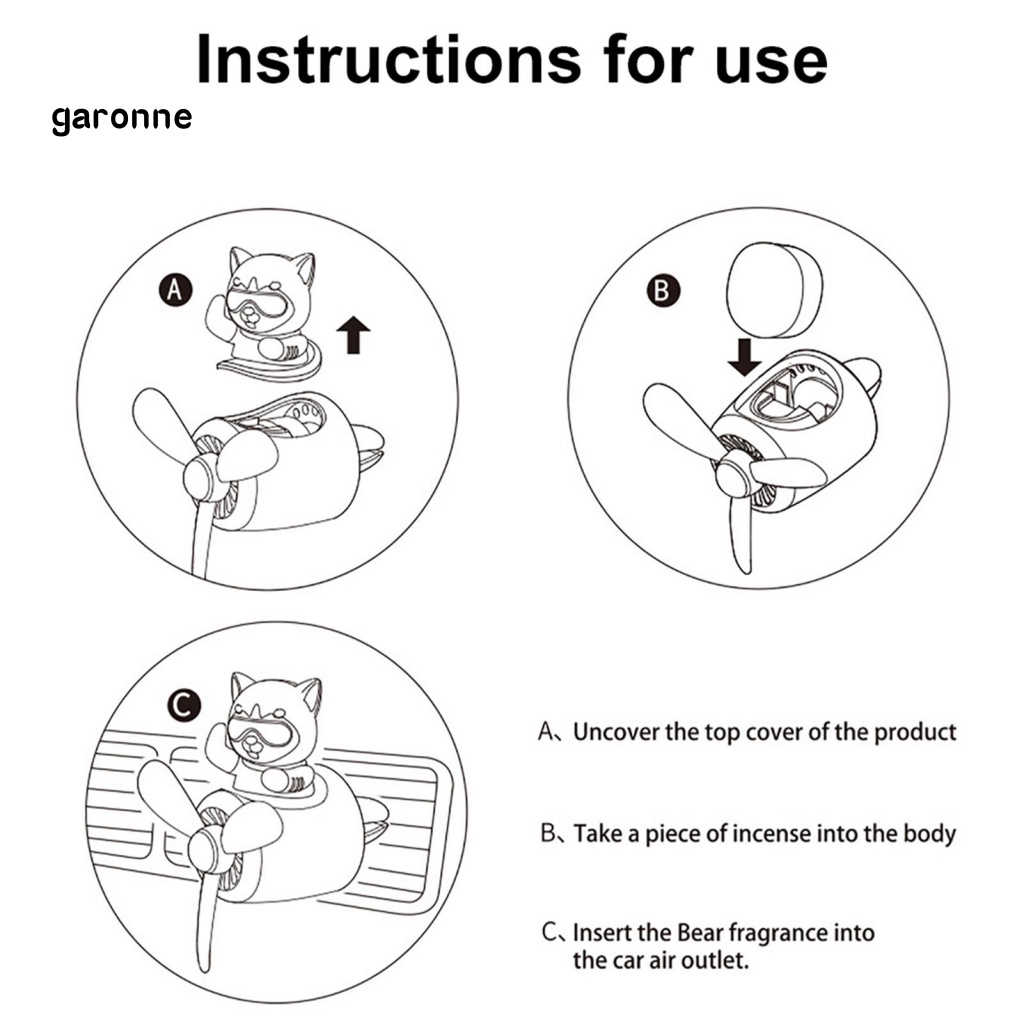 Instructions for use

garonne

A

B

C

A、Uncover the top cover of the product

B、Take a piece of incense into the body

C、Insert the Bear fragrance into the car air outlet.