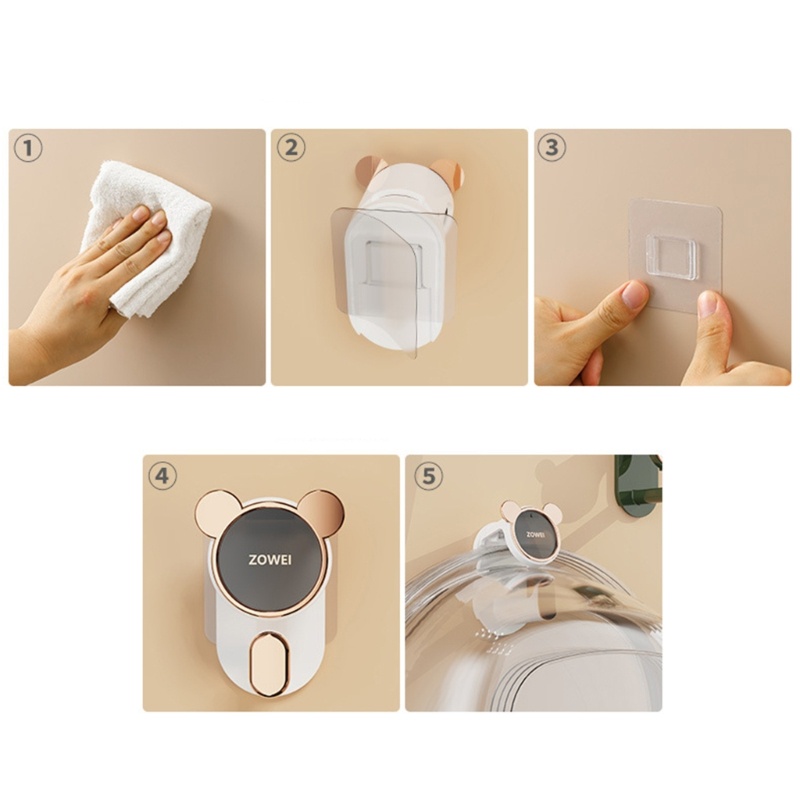 1

2

3

4

ZOWEI

5

ZOWEI