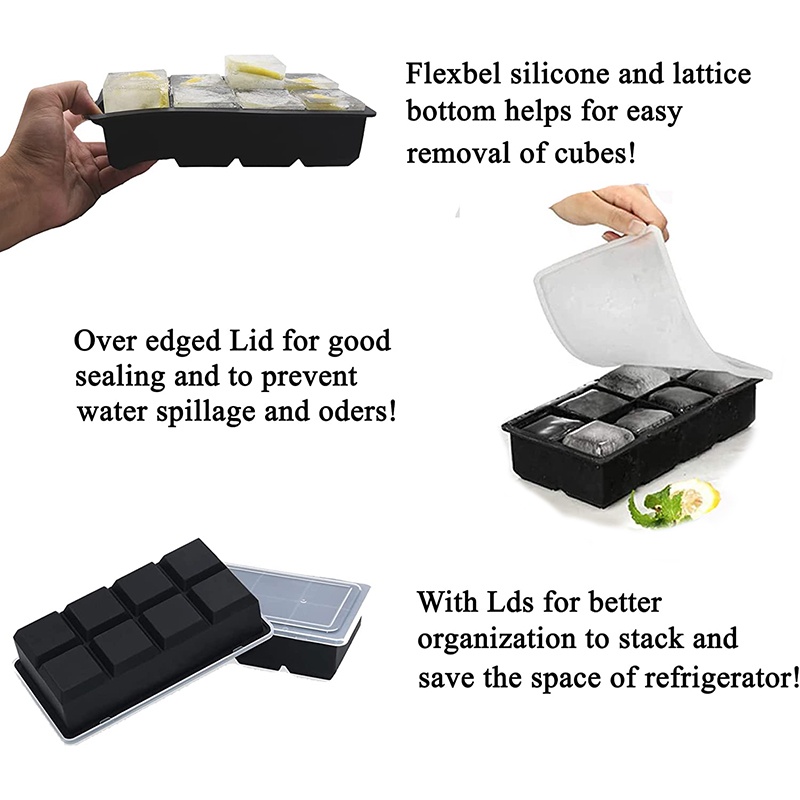 Flexbel silicone and lattice bottom helps for easy removal of cubes!

Over edged Lid for good sealing and to prevent water spillage and oders!

With Lds for better organization to stack and save the space of refrigerator!