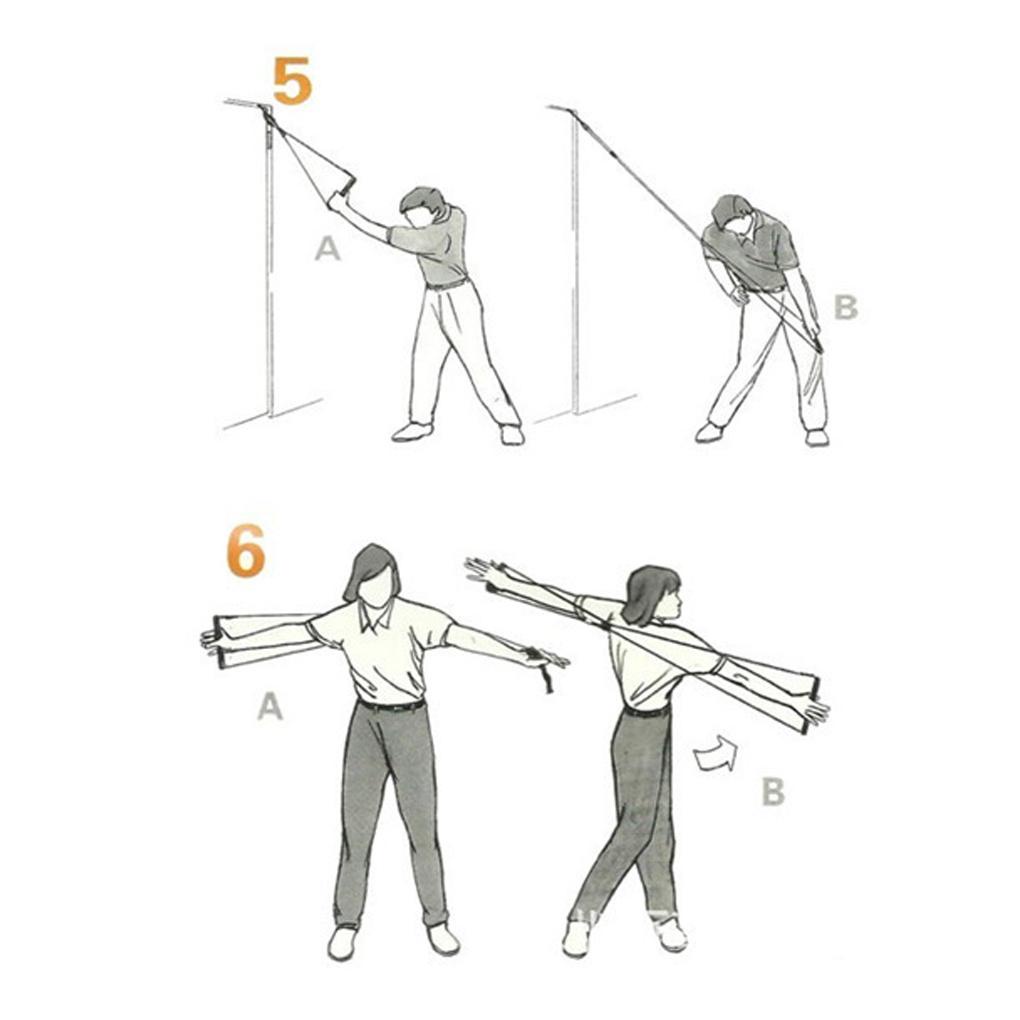 5

A

B

6

A

B