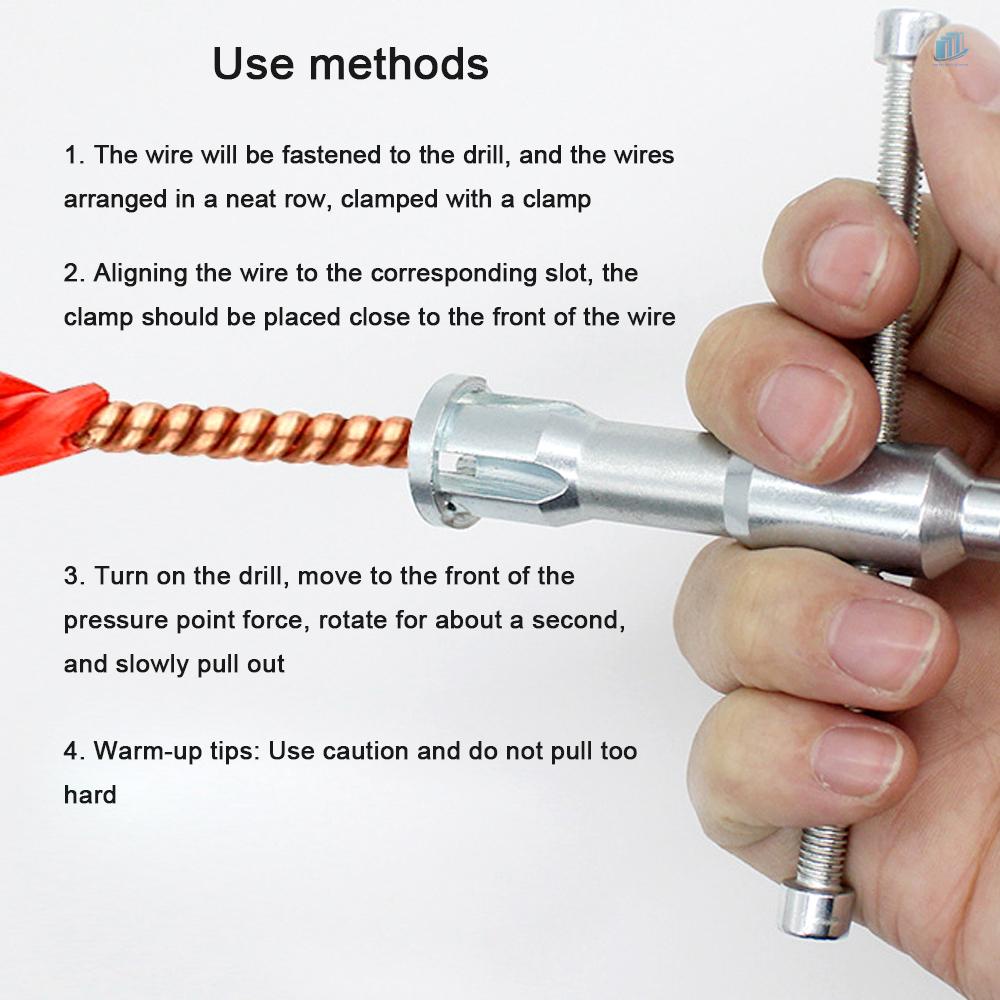 Use methods

1. The wire will be fastened to the drill, and the wires arranged in a neat row, clamped with a clamp

2. Aligning the wire to the corresponding slot, the clamp should be placed close to the front of the wire

3. Turn on the drill, move to the front of the pressure point force, rotate for about a second, and slowly pull out

4. Warm-up tips: Use caution and do not pull too hard