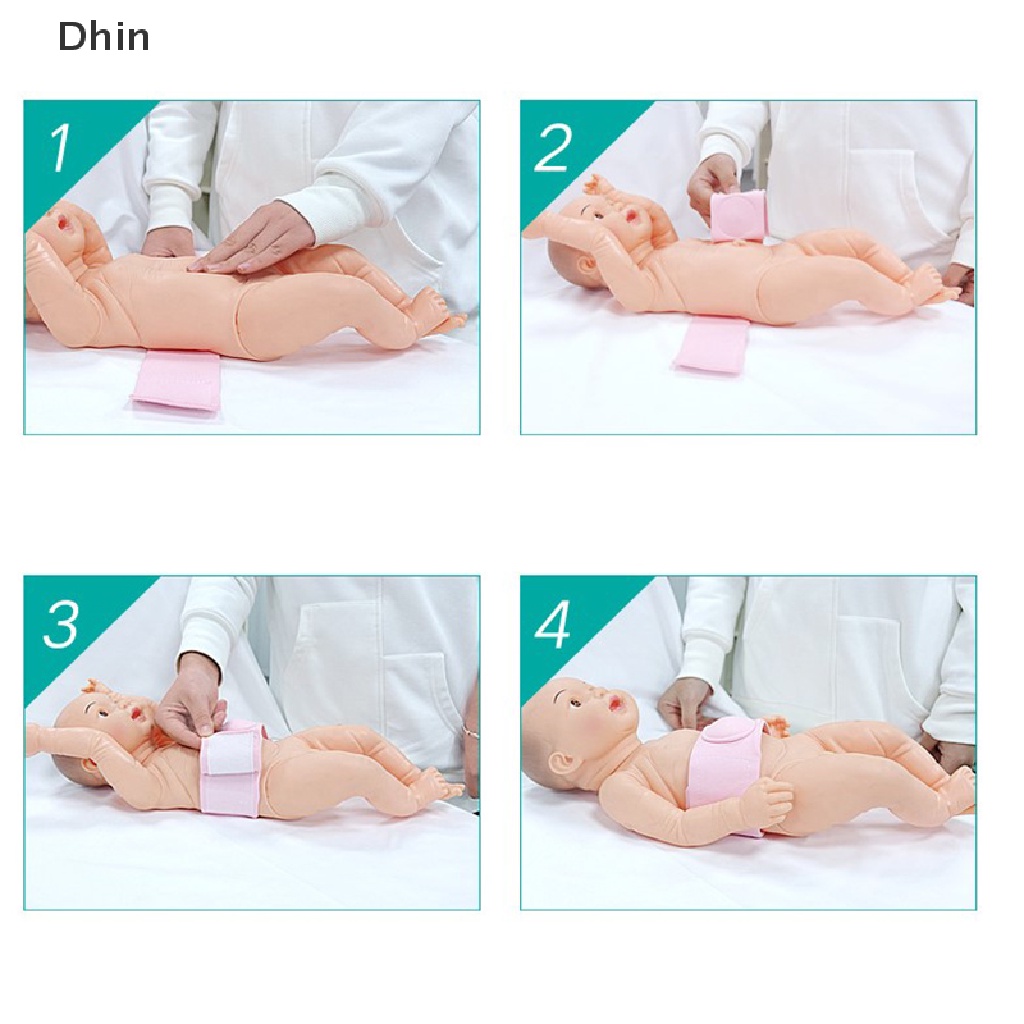 Dhin

1

2

3

4