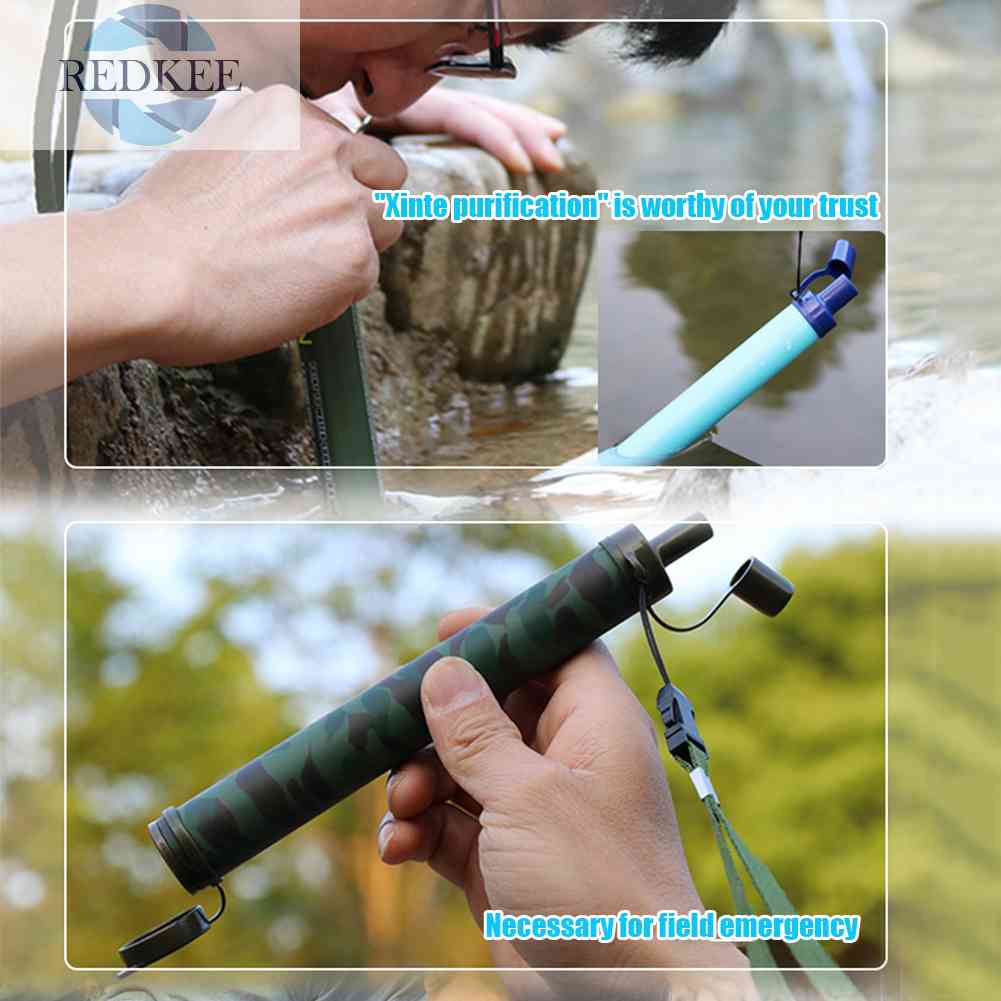 REDKEE

"Xinte purification" is worthy of your trust

Necessary for field emergency