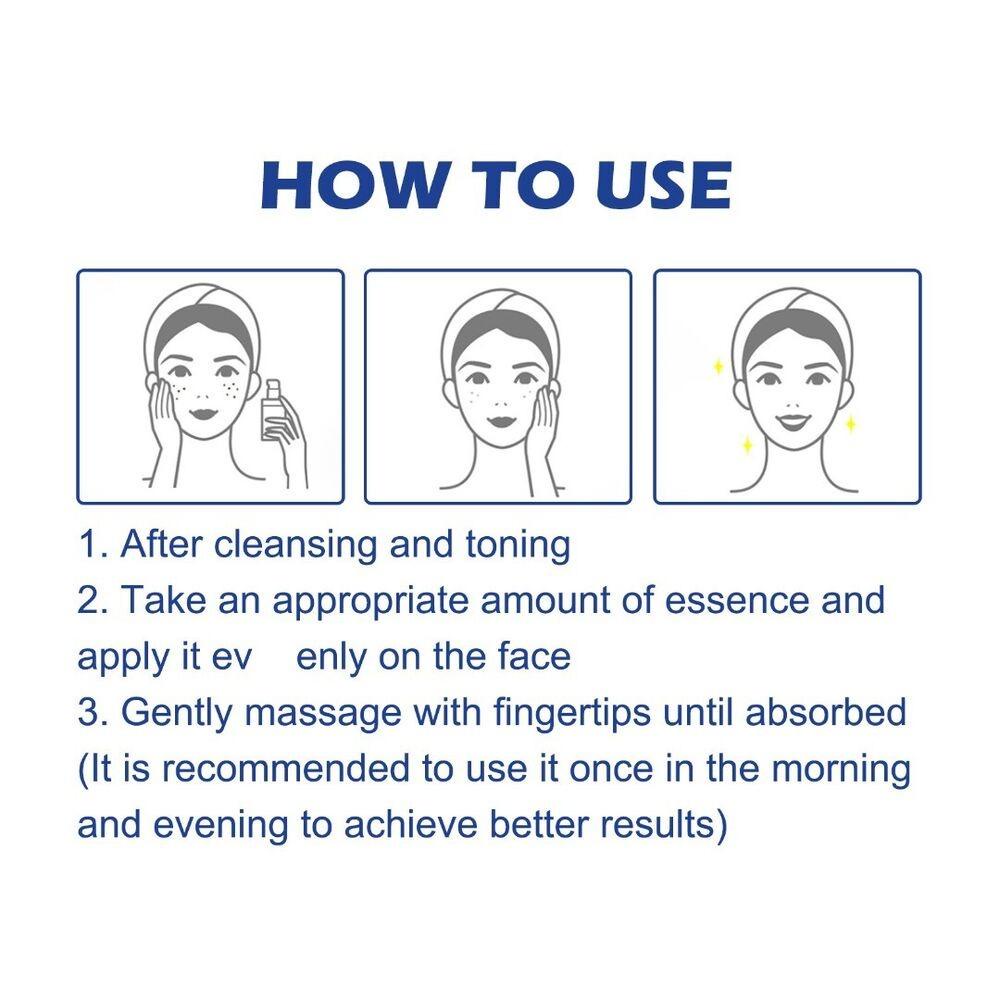 HOW TO USE

1. After cleansing and toning
2. Take an appropriate amount of essence and apply it ev enly on the face
3. Gently massage with fingertips until absorbed
(It is recommended to use it once in the morning and evening to achieve better results)