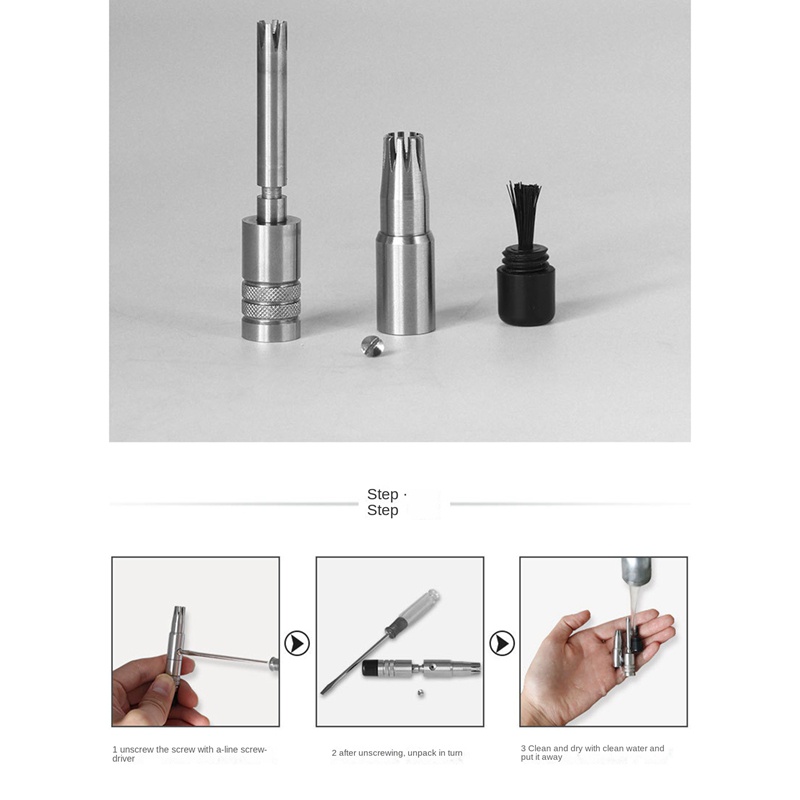 Step ·
Step

1 unscrew the screw with a-line screwdriver

2 after unscrewing, unpack in turn

3 Clean and dry with clean water and put it away