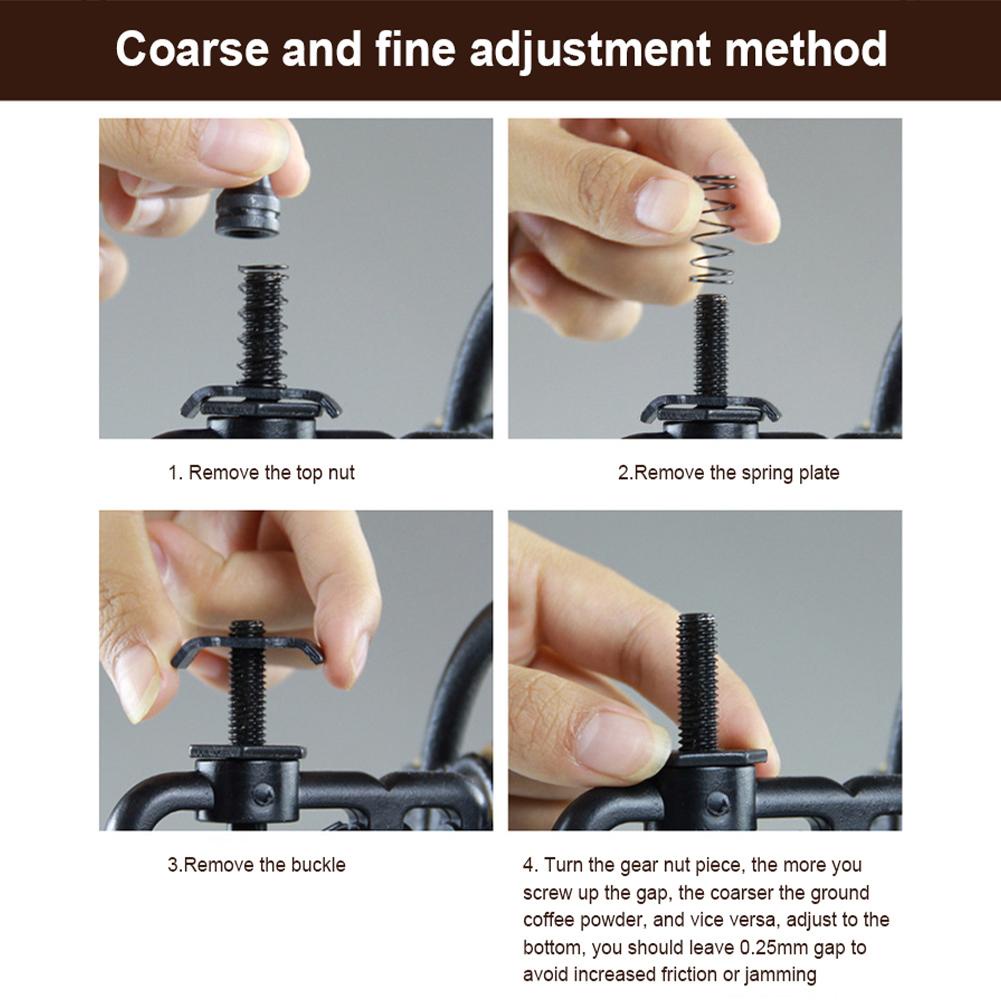 Coarse and fine adjustment method

1. Remove the top nut

2.Remove the spring plate

3.Remove the buckle

4. Turn the gear nut piece, the more you screw up the gap, the coarser the ground coffee powder, and vice versa, adjust to the bottom, you should leave 0.25mm gap to avoid increased friction or jamming