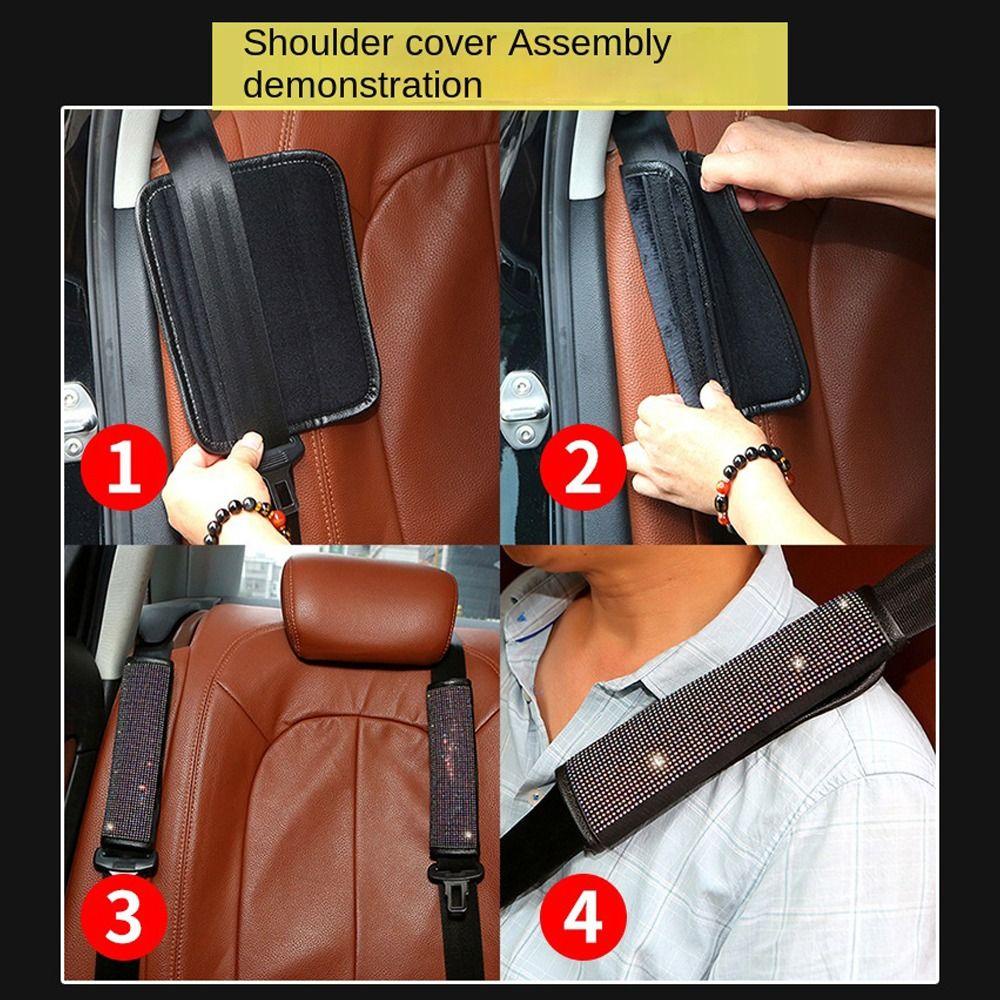 Shoulder cover Assembly demonstration

1

2

3

4