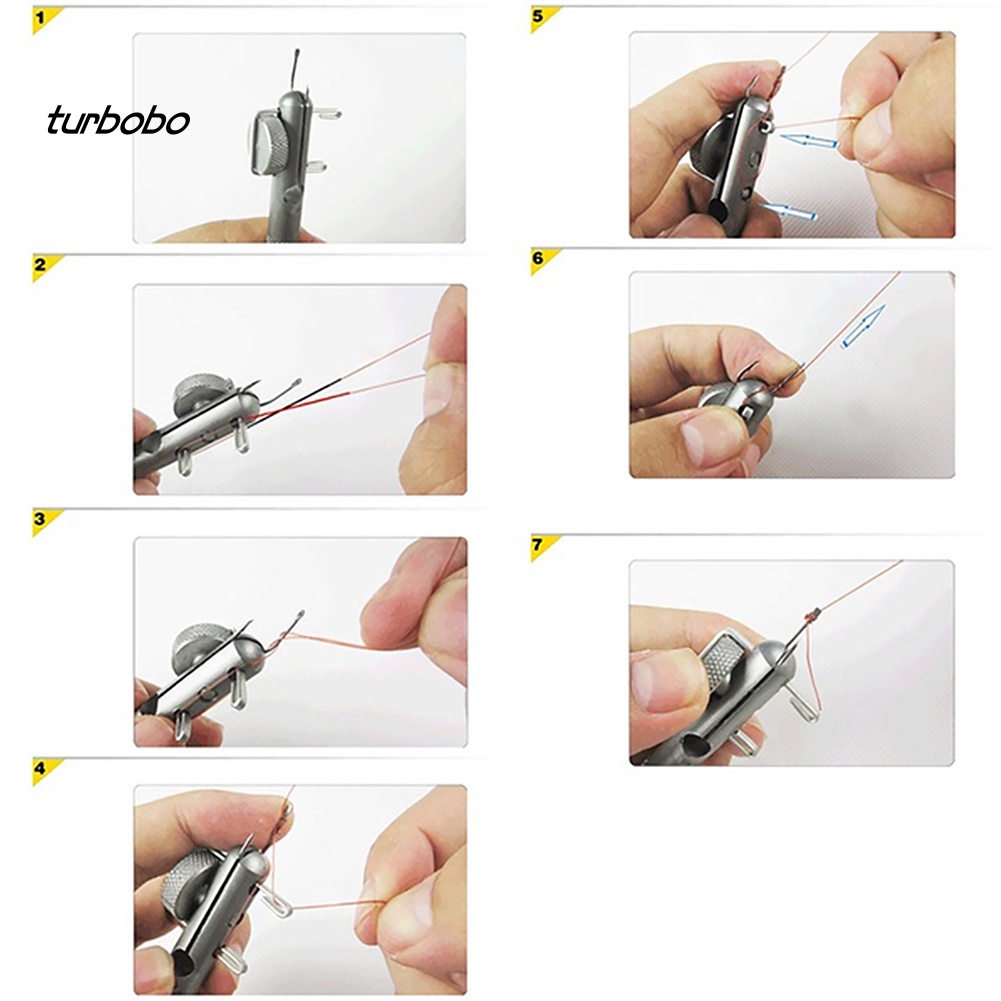 1

turbobo

2

3

4

5

6

7