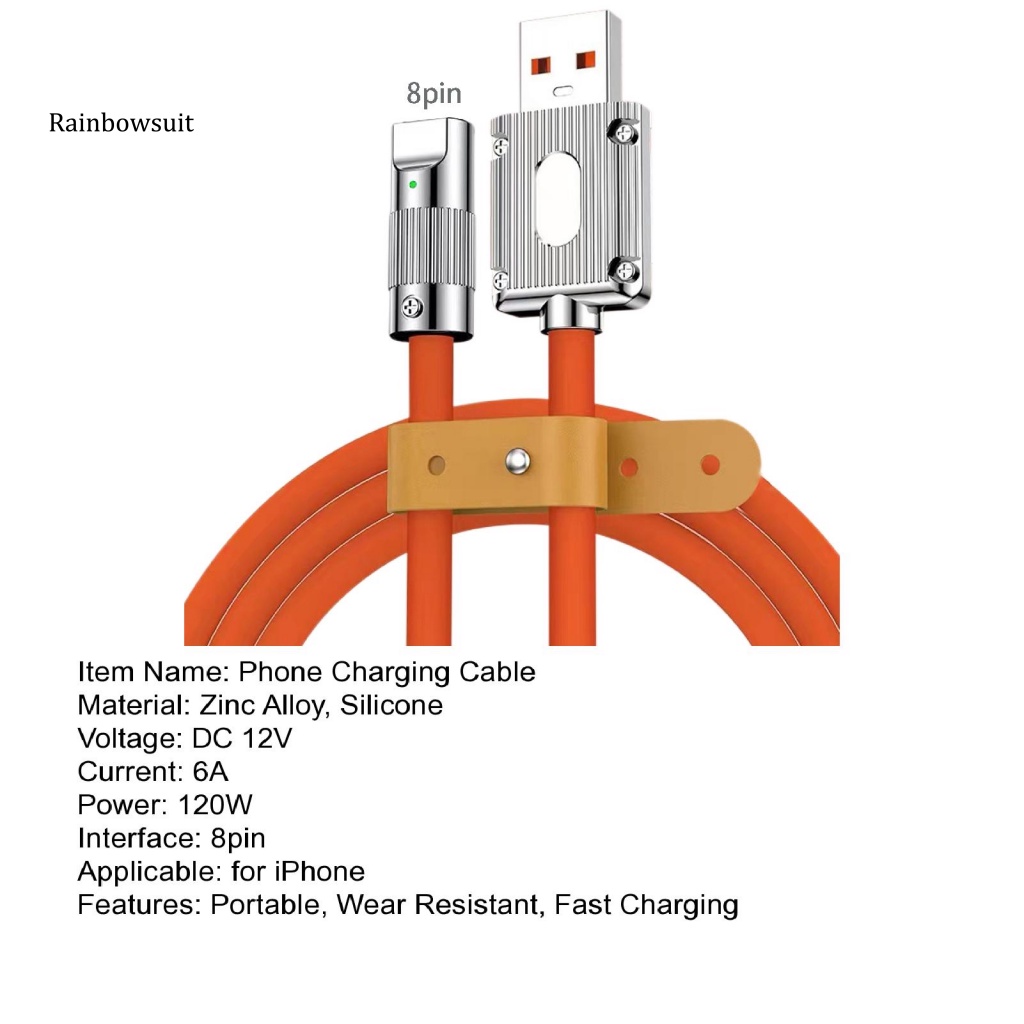 Rainbowsuit

8pin

Item Name: Phone Charging Cable
Material: Zinc Alloy, Silicone
Voltage: DC 12V
Current: 6A
Power: 120W
Interface: 8pin
Applicable: for iPhone
Features: Portable, Wear Resistant, Fast Charging