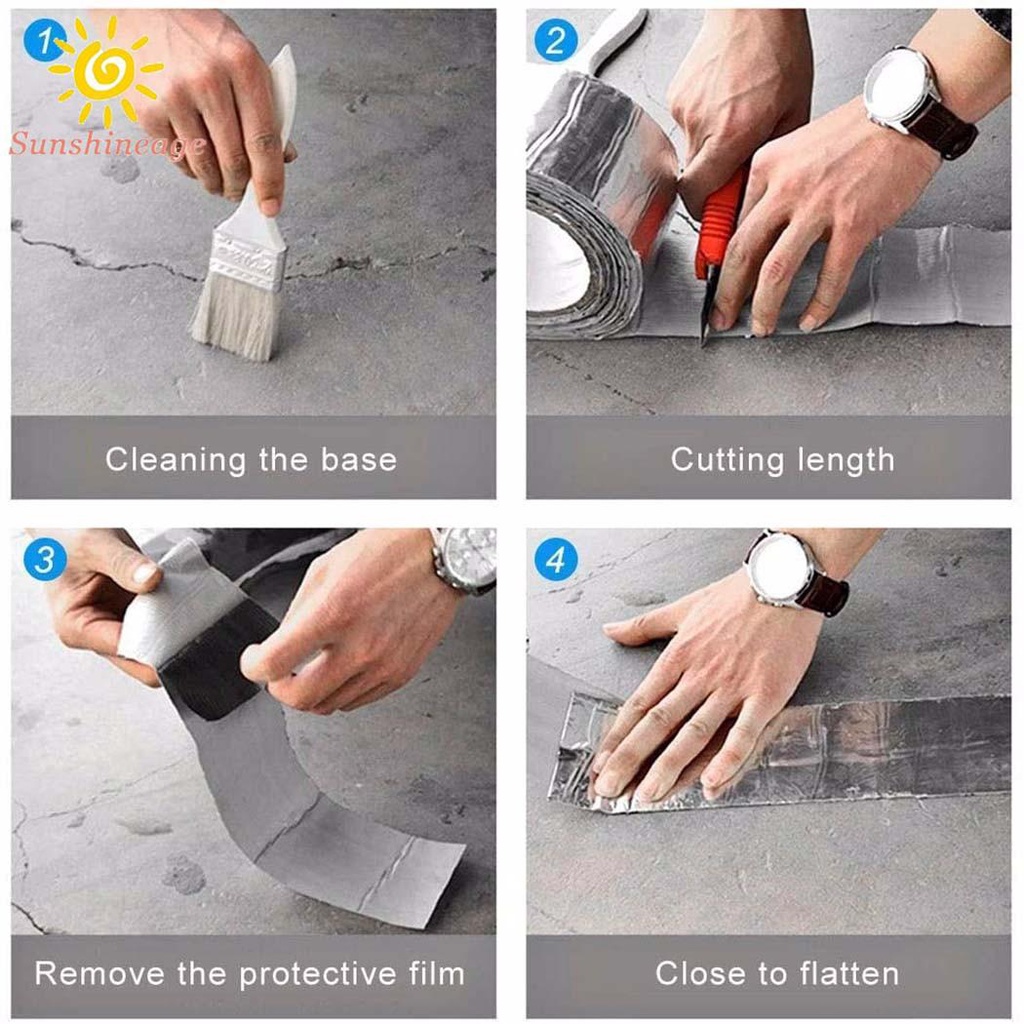 1
Sunshineage
Cleaning the base

2
Cutting length

3
Remove the protective film

4
Close to flatten