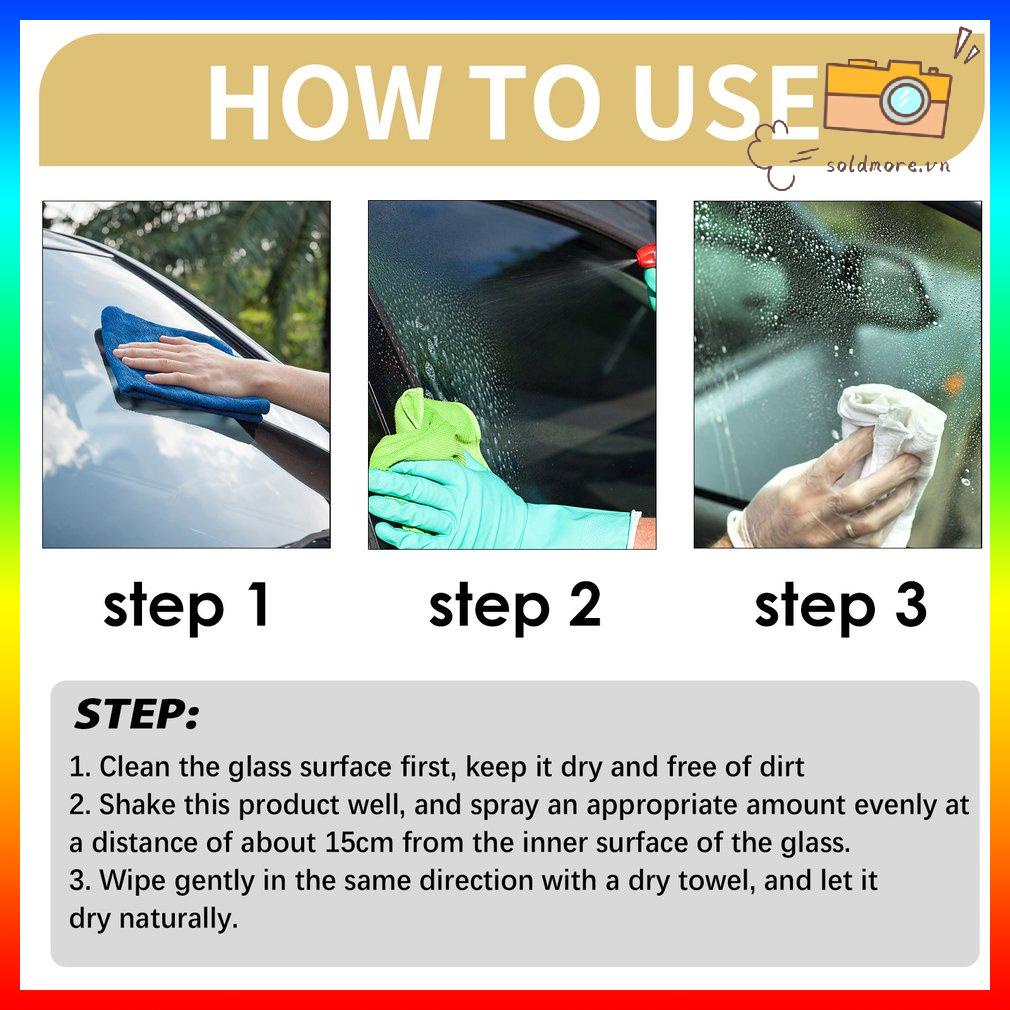 HOW TO USE

soldmore.vn

step 1

step 2

step 3

STEP:

1. Clean the glass surface first, keep it dry and free of dirt
2. Shake this product well, and spray an appropriate amount evenly at a distance of about 15cm from the inner surface of the glass.
3. Wipe gently in the same direction with a dry towel, and let it dry naturally.