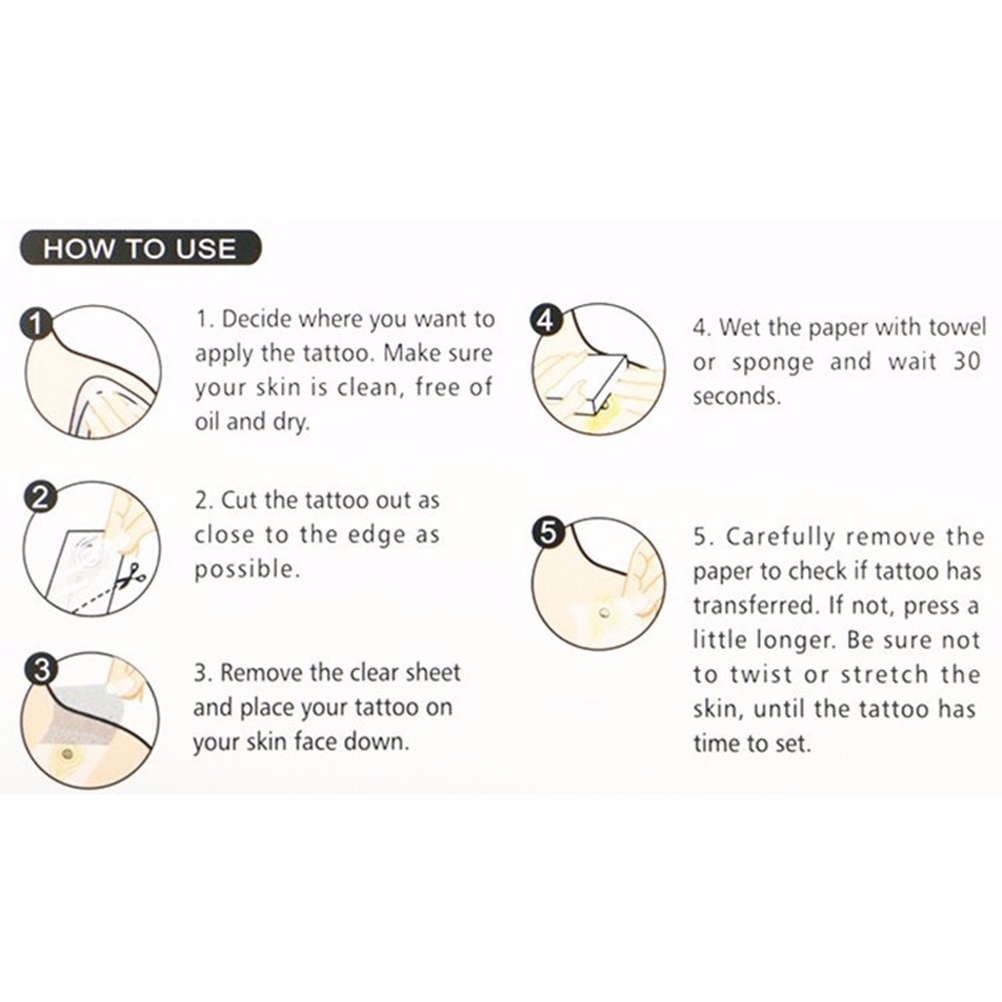 HOW TO USE

1

1. Decide where you want to apply the tattoo. Make sure your skin is clean, free of oil and dry.

2

2. Cut the tattoo out as close to the edge as possible.

3

3. Remove the clear sheet and place your tattoo on your skin face down.

4

4. Wet the paper with towel or sponge and wait 30 seconds.

5

5. Carefully remove the paper to check if tattoo has transferred. If not, press a little longer. Be sure not to twist or stretch the skin, until the tattoo has time to set.