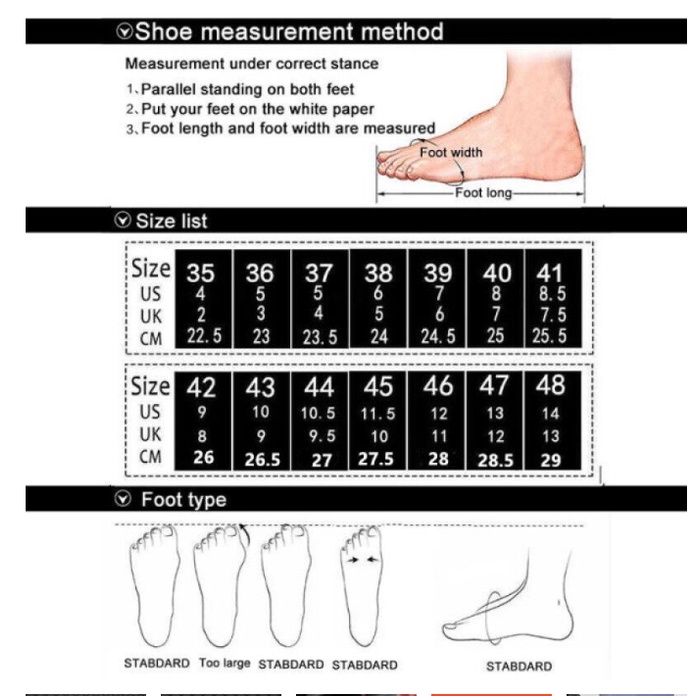 Shoe measurement method

Measurement under correct stance

1、Parallel standing on both feet
2、Put your feet on the white paper
3、Foot length and foot width are measured

Foot width

Foot long

Size list

| Size | 35 | 36 | 37 | 38 | 39 | 40 | 41 |
|---|---|---|---|---|---|---|---|
| US | 4 | 5 | 5 | 6 | 7 | 8 | 8.5 |
| UK | 2 | 3 | 4 | 5 | 6 | 7 | 7.5 |
| CM | 22.5 | 23 | 23.5 | 24 | 24.5 | 25 | 25.5 |

| Size | 42 | 43 | 44 | 45 | 46 | 47 | 48 |
|---|---|---|---|---|---|---|---|
| US | 9 | 10 | 10.5 | 11.5 | 12 | 13 | 14 |
| UK | 8 | 9 | 9.5 | 10 | 11 | 12 | 13 |
| CM | 26 | 26.5 | 27 | 27.5 | 28 | 28.5 | 29 |

Foot type

STABDARD Too large STABDARD STABDARD STABDARD