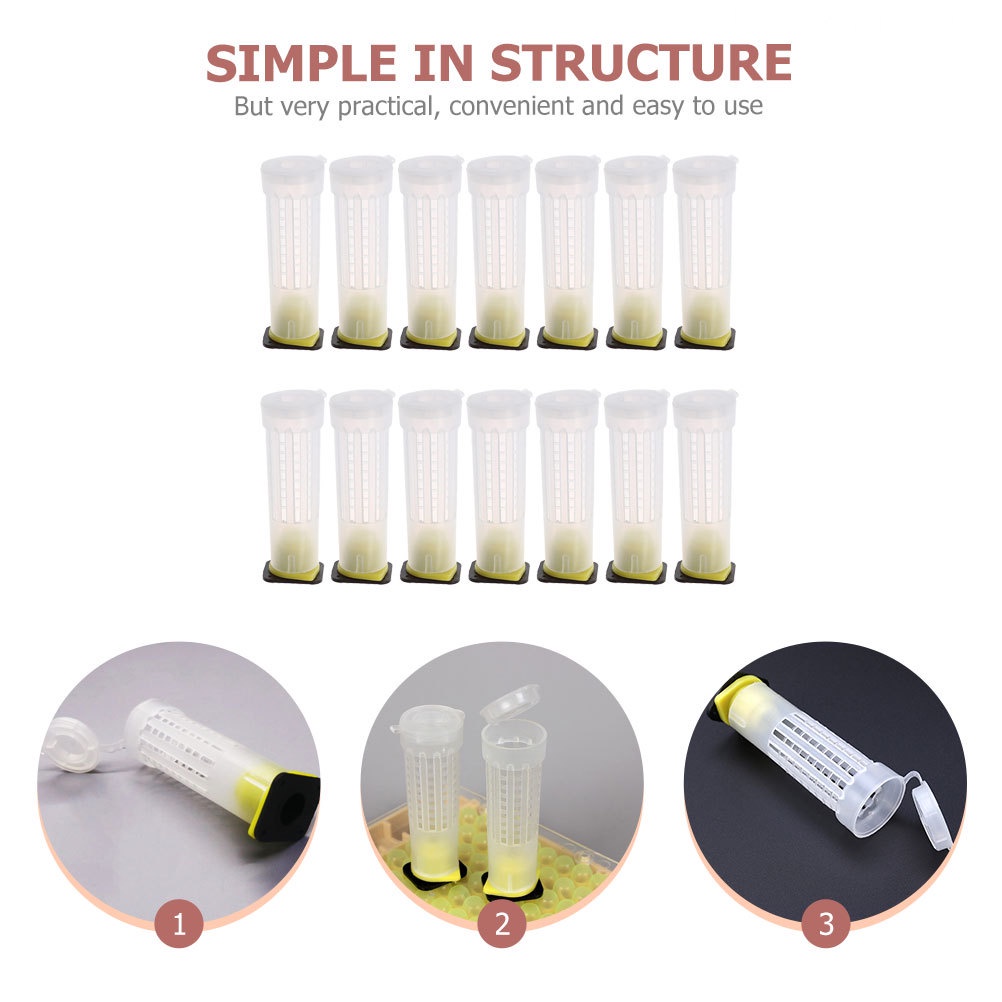 SIMPLE IN STRUCTURE
But very practical, convenient and easy to use

1

2

3