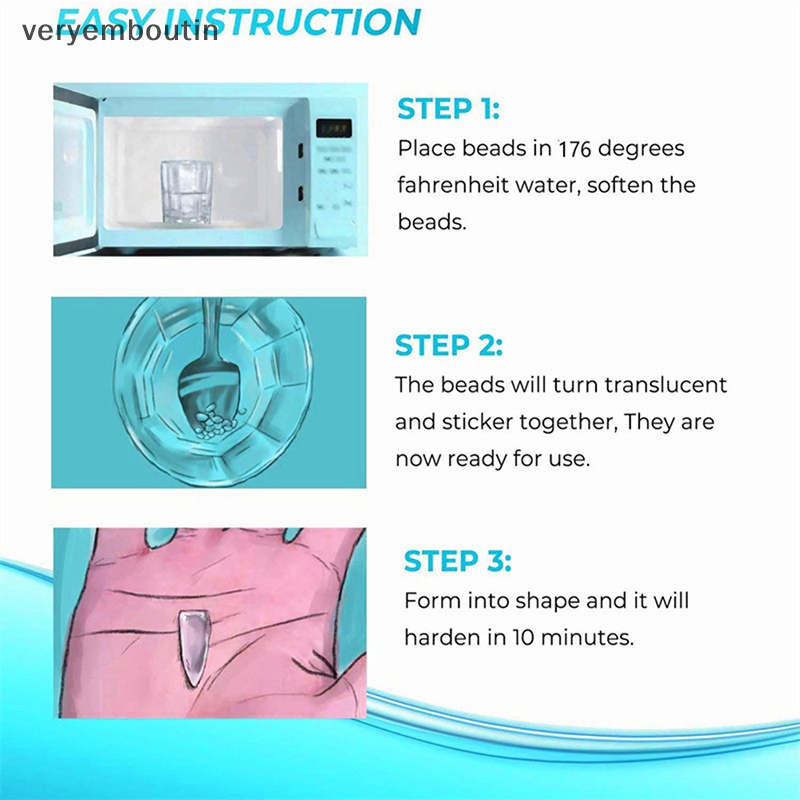 veryemboutin

EASY INSTRUCTION

STEP 1:
Place beads in 176 degrees fahrenheit water, soften the beads.

STEP 2:
The beads will turn translucent and sticker together, They are now ready for use.

STEP 3:
Form into shape and it will harden in 10 minutes.