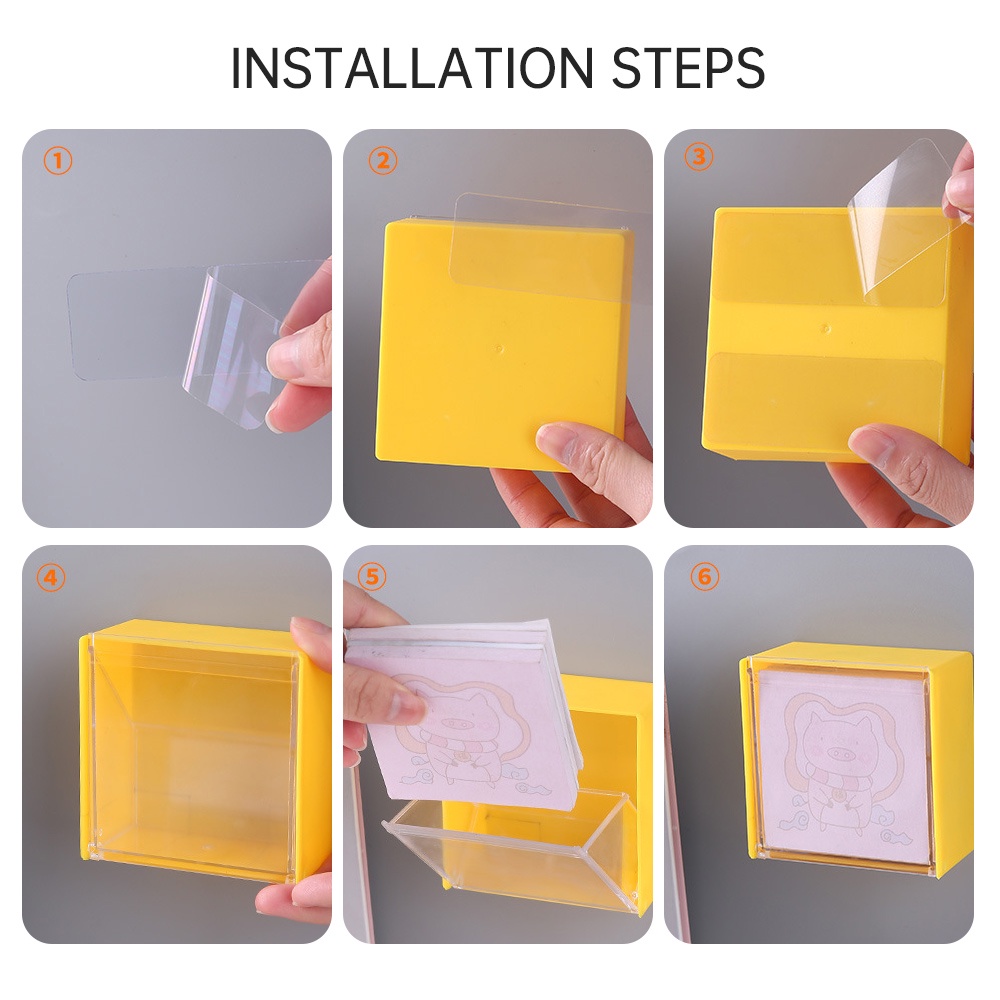 INSTALLATION STEPS

①

②

③

④

⑤

⑥