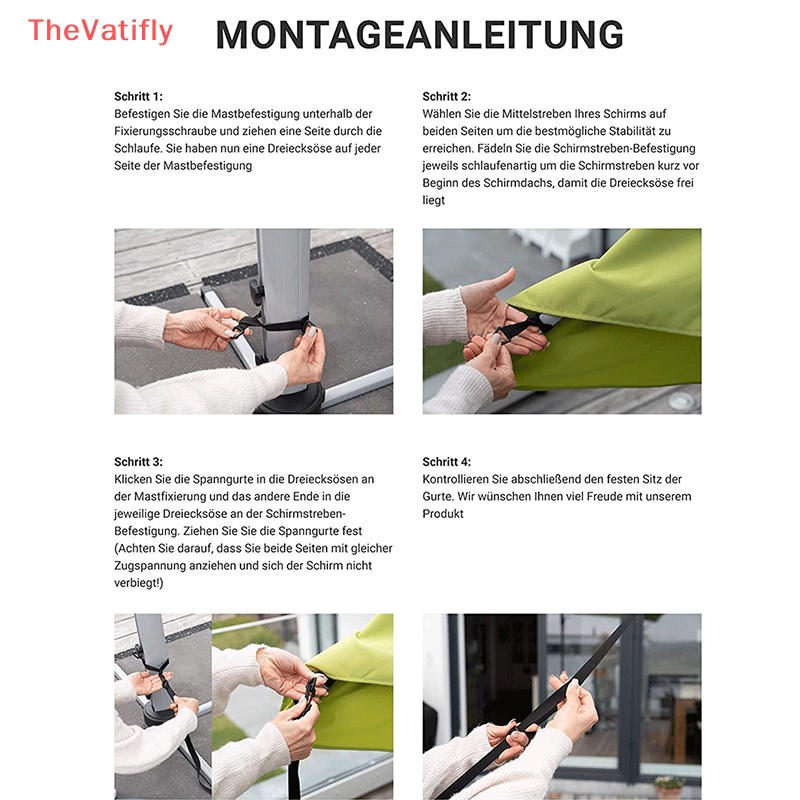 TheVatifly

MONTAGEANLEITUNG

Schritt 1:
Befestigen Sie die Mastbefestigung unterhalb der Fixierungsschraube und ziehen eine Seite durch die Schlaufe. Sie haben nun eine Dreiecksöse auf jeder Seite der Mastbefestigung

Schritt 2:
Wählen Sie die Mittelstreben Ihres Schirms auf beiden Seiten um die bestmögliche Stabilität zu erreichen. Fädeln Sie die Schirmstreben-Befestigung jeweils schlaufenartig um die Schirmstreben kurz vor Beginn des Schirmdachs, damit die Dreiecksöse frei liegt

Schritt 3:
Klicken Sie die Spanngurte in die Dreiecksösen an der Mastfixierung und das andere Ende in die jeweilige Dreiecksöse an der Schirmstreben-Befestigung. Ziehen Sie Sie die Spanngurte fest (Achten Sie darauf, dass Sie beide Seiten mit gleicher Zugspannung anziehen und sich der Schirm nicht verbiegt!)

Schritt 4:
Kontrollieren Sie abschließend den festen Sitz der Gurte. Wir wünschen Ihnen viel Freude mit unserem Produkt