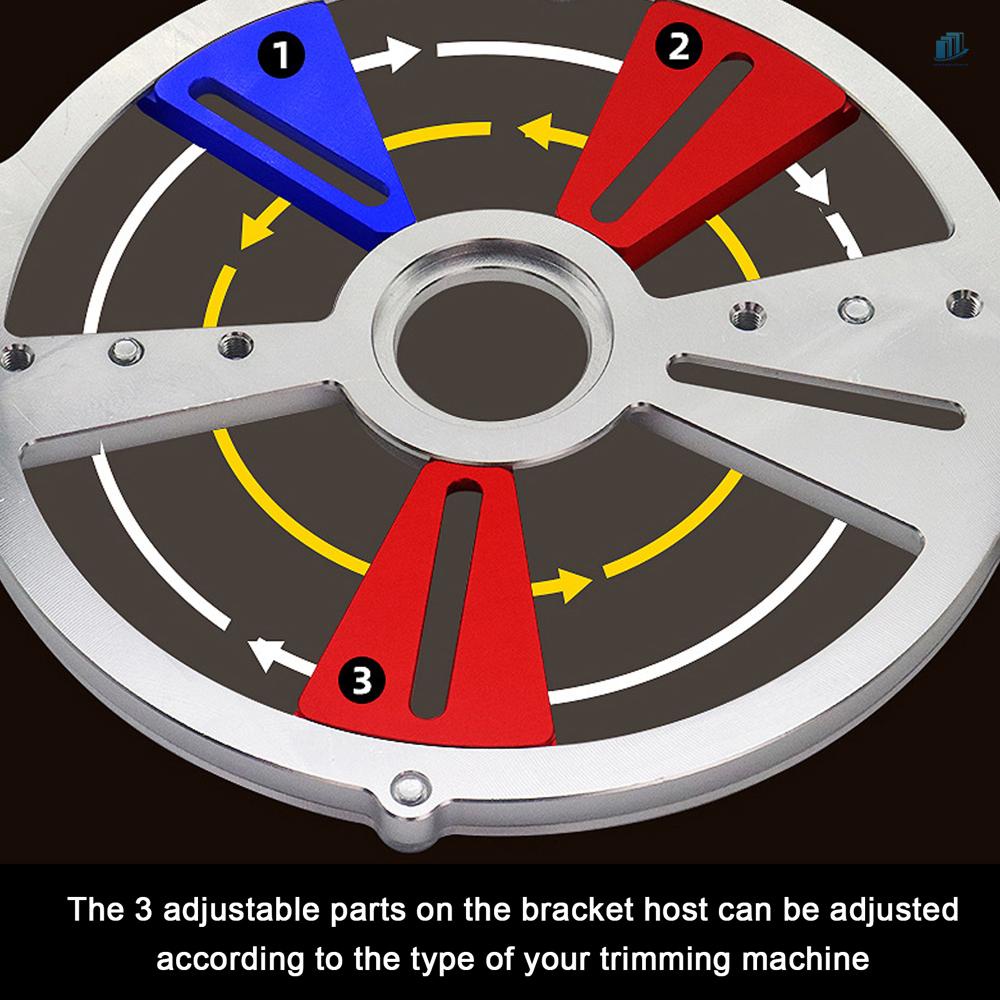 1

2

3

The 3 adjustable parts on the bracket host can be adjusted according to the type of your trimming machine