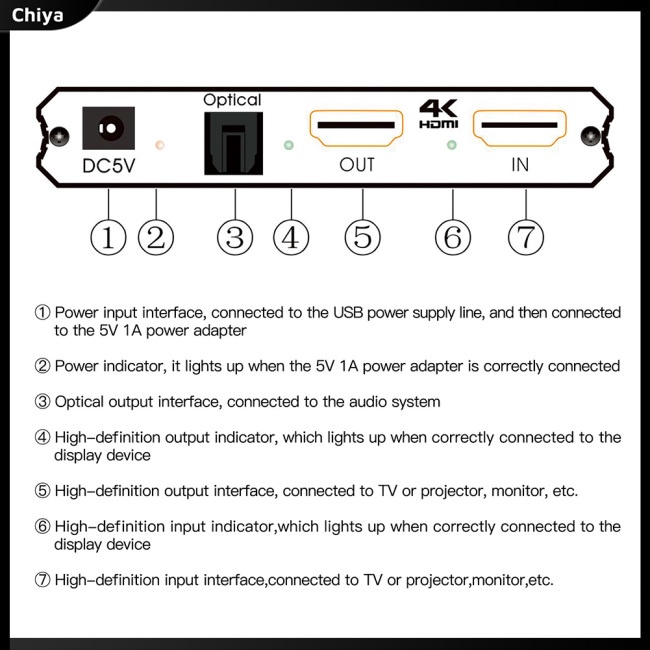 Chiya

Optical
4K HDMI
DC5V
OUT
IN

① ② ③ ④ ⑤ ⑥ ⑦

① Power input interface, connected to the USB power supply line, and then connected to the 5V 1A power adapter

② Power indicator, it lights up when the 5V 1A power adapter is correctly connected

③ Optical output interface, connected to the audio system

④ High-definition output indicator, which lights up when correctly connected to the display device

⑤ High-definition output interface, connected to TV or projector, monitor, etc.

⑥ High-definition input indicator,which lights up when correctly connected to the display device

⑦ High-definition input interface,connected to TV or projector,monitor,etc.