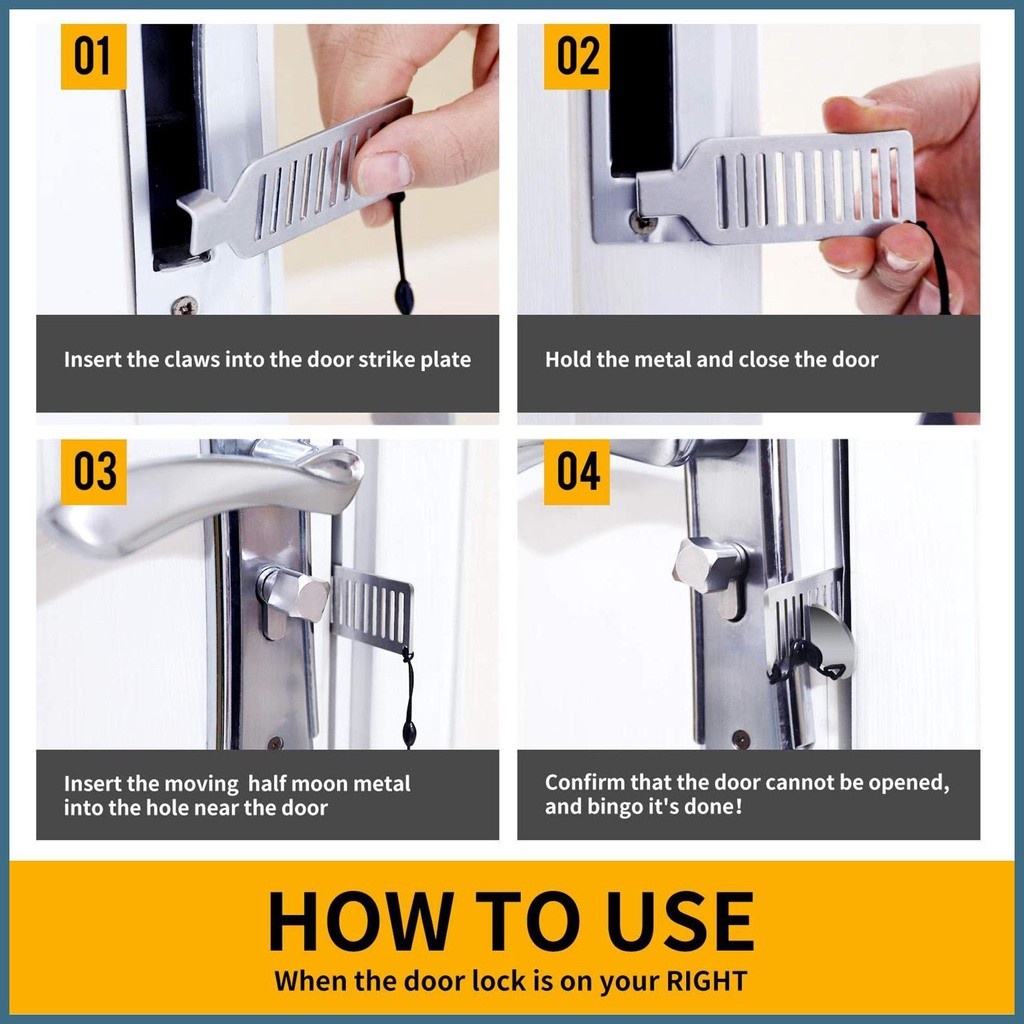 01

Insert the claws into the door strike plate

02

Hold the metal and close the door

03

Insert the moving half moon metal into the hole near the door

04

Confirm that the door cannot be opened, and bingo it's done!

HOW TO USE

When the door lock is on your RIGHT