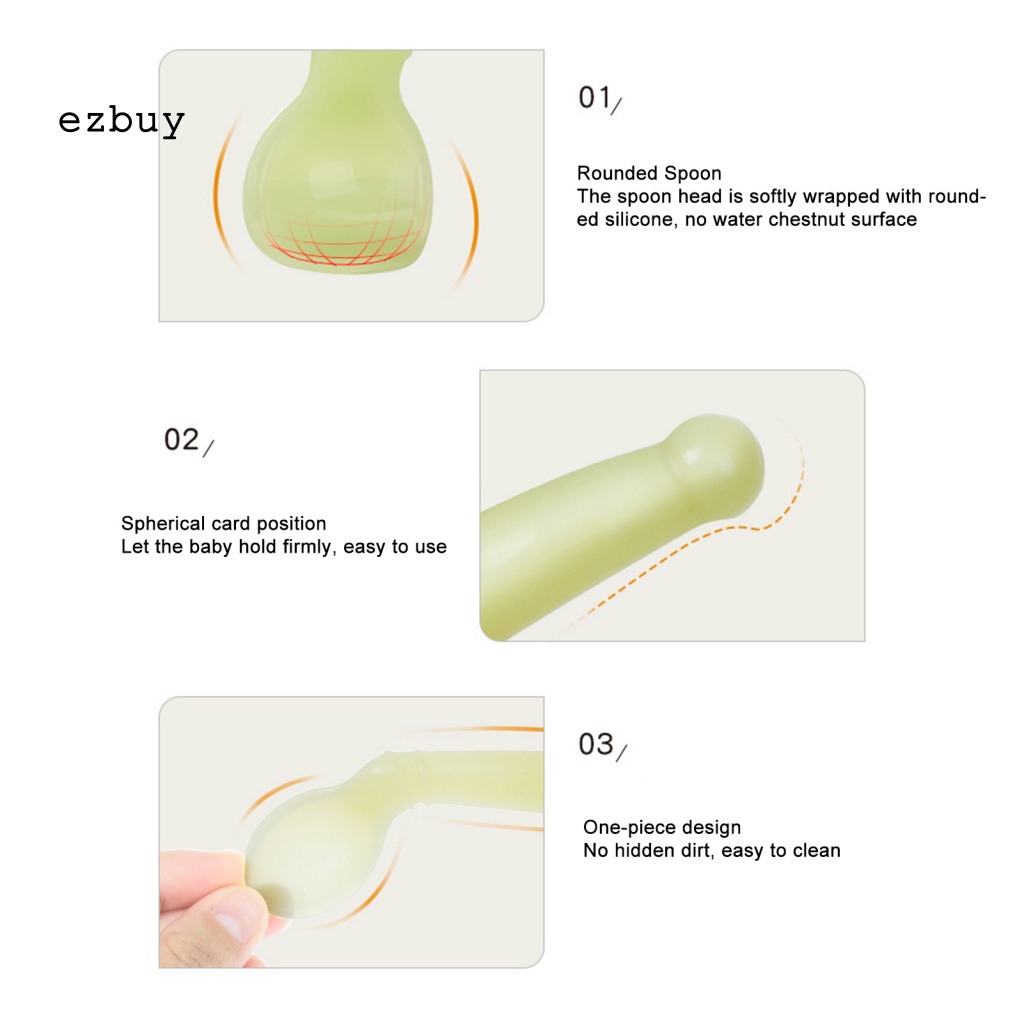 ezbuy

01/

Rounded Spoon
The spoon head is softly wrapped with rounded silicone, no water chestnut surface

02/

Spherical card position
Let the baby hold firmly, easy to use

03/

One-piece design
No hidden dirt, easy to clean