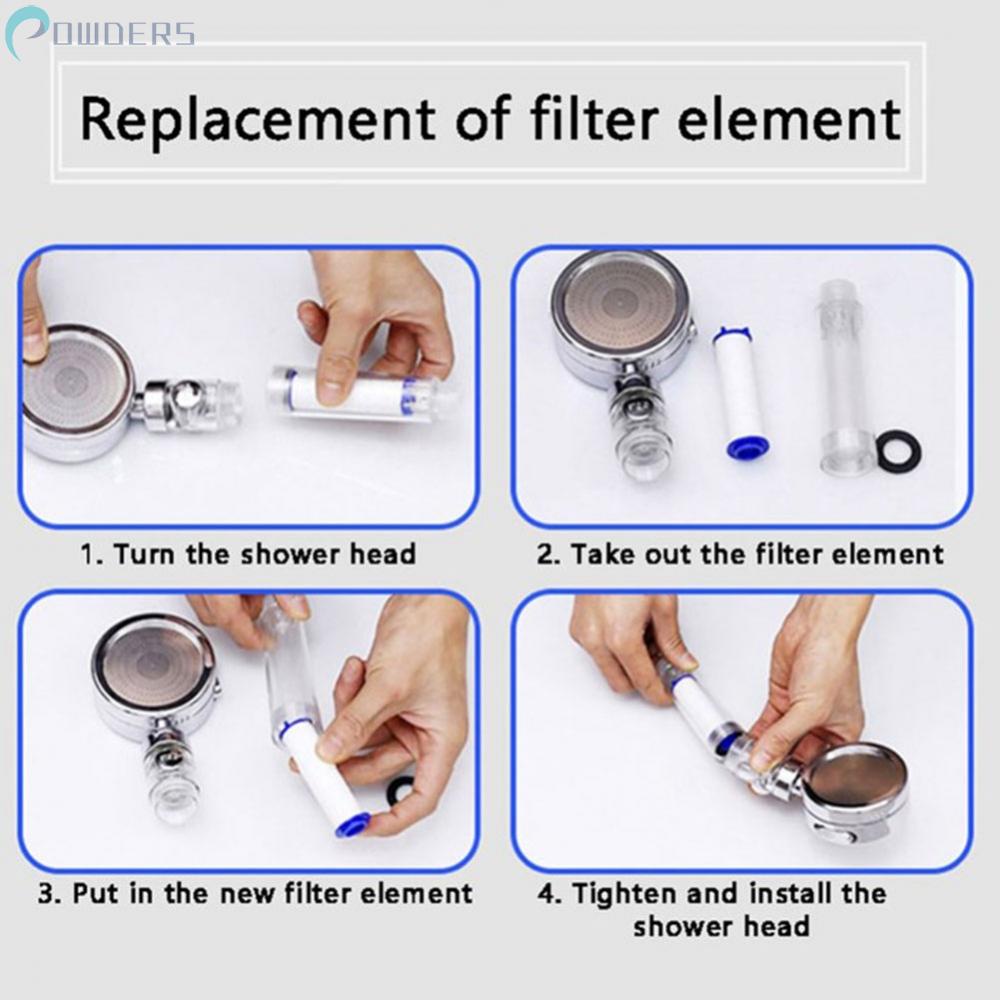 POWDERS

Replacement of filter element

1. Turn the shower head

2. Take out the filter element

3. Put in the new filter element

4. Tighten and install the shower head