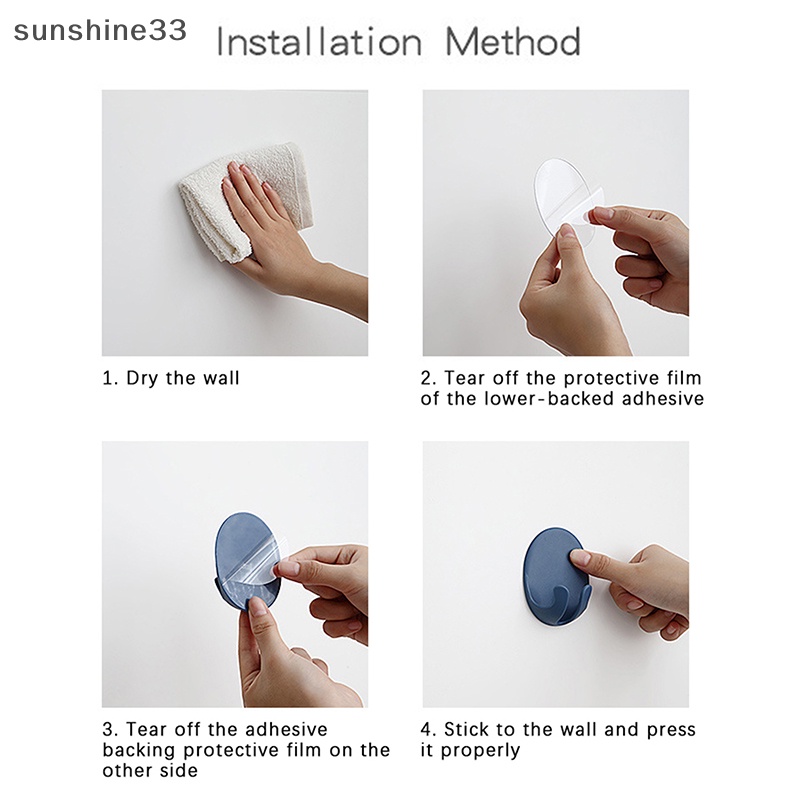 sunshine33

Installation Method

1. Dry the wall

2. Tear off the protective film of the lower-backed adhesive

3. Tear off the adhesive backing protective film on the other side

4. Stick to the wall and press it properly